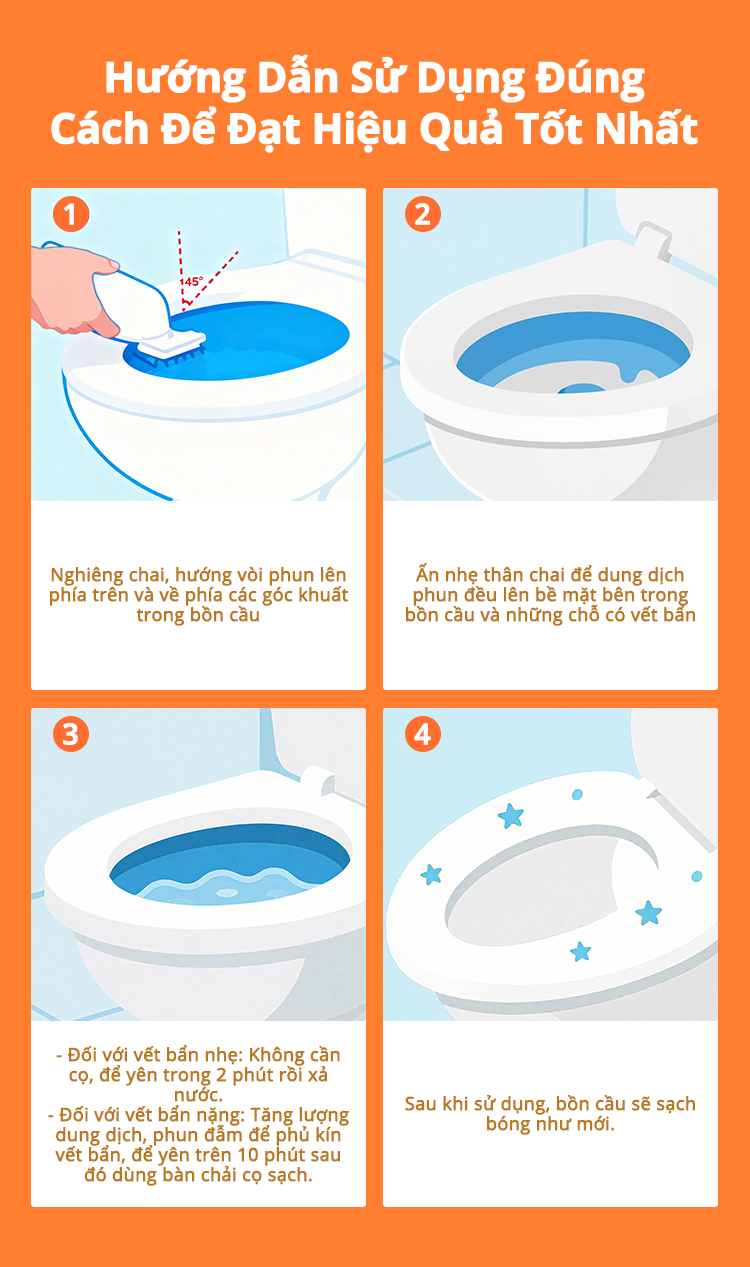 Hướng Dẫn Sử Dụng Đúng Cách Để Đạt Hiệu Quả Tốt Nhất

1

45°

Nghiêng chai, hướng vòi phun lên phía trên và về phía các góc khuất trong bồn cầu

2

Ấn nhẹ thân chai để dung dịch phun đều lên bề mặt bên trong bồn cầu và những chỗ có vết bẩn

3

- Đối với vết bẩn nhẹ: Không cần cọ, để yên trong 2 phút rồi xả nước.
- Đối với vết bẩn nặng: Tăng lượng dung dịch, phun đẫm để phủ kín vết bẩn, để yên trên 10 phút sau đó dùng bàn chải cọ sạch.

4

Sau khi sử dụng, bồn cầu sẽ sạch bóng như mới.