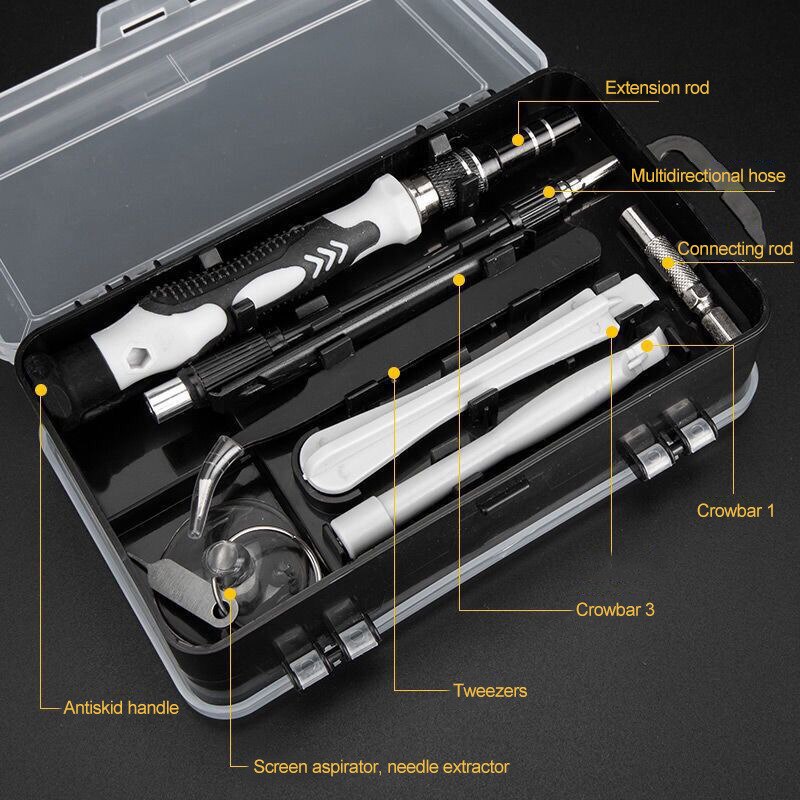 Extension rod
Multidirectional hose
Connecting rod
Crowbar 1
Crowbar 3
Tweezers
Antiskid handle
Screen aspirator, needle extractor