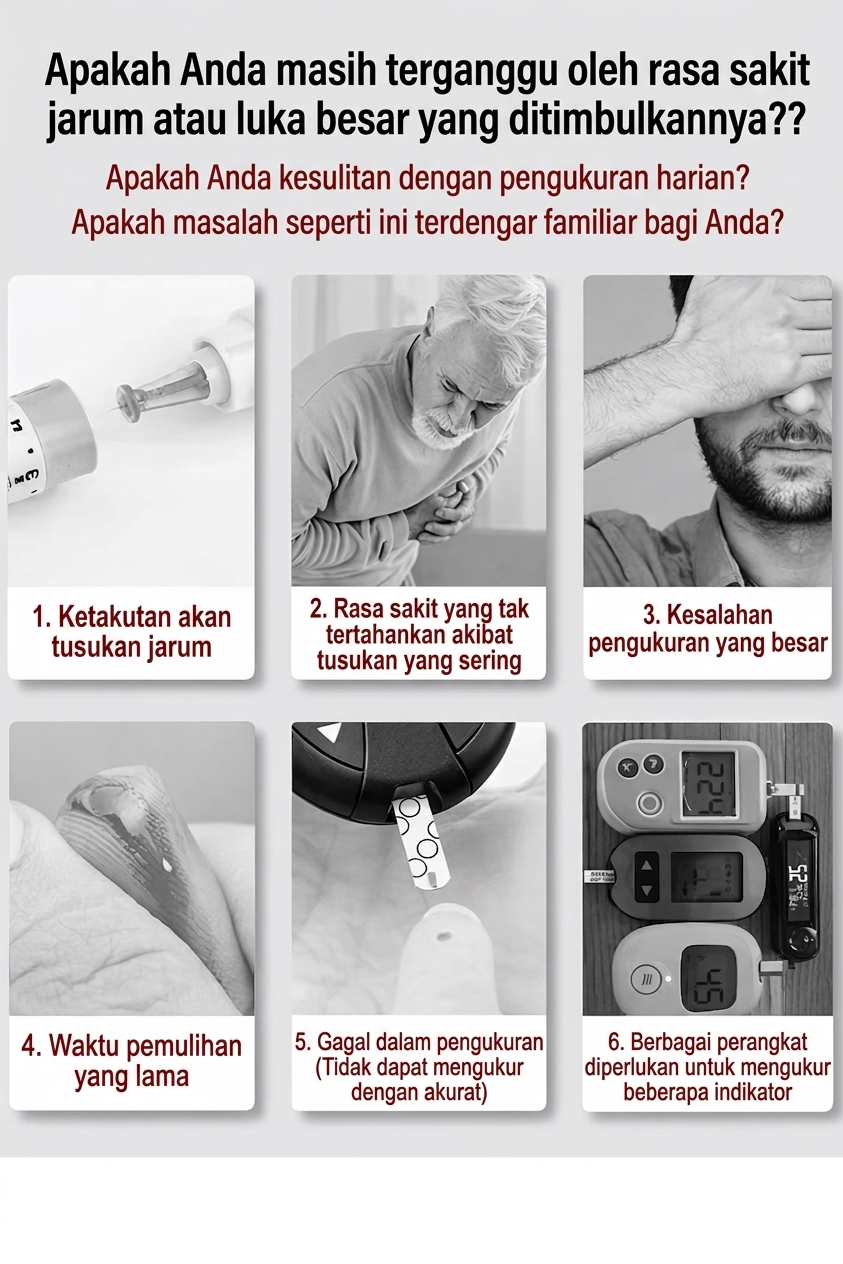 Apakah Anda masih terganggu oleh rasa sakit jarum atau luka besar yang ditimbulkannya??

Apakah Anda kesulitan dengan pengukuran harian?
Apakah masalah seperti ini terdengar familiar bagi Anda?

1. Ketakutan akan tusukan jarum

2. Rasa sakit yang tak tertahankan akibat tusukan yang sering

3. Kesalahan pengukuran yang besar

4. Waktu pemulihan yang lama

5. Gagal dalam pengukuran (Tidak dapat mengukur dengan akurat)

6. Berbagai perangkat diperlukan untuk mengukur beberapa indikator