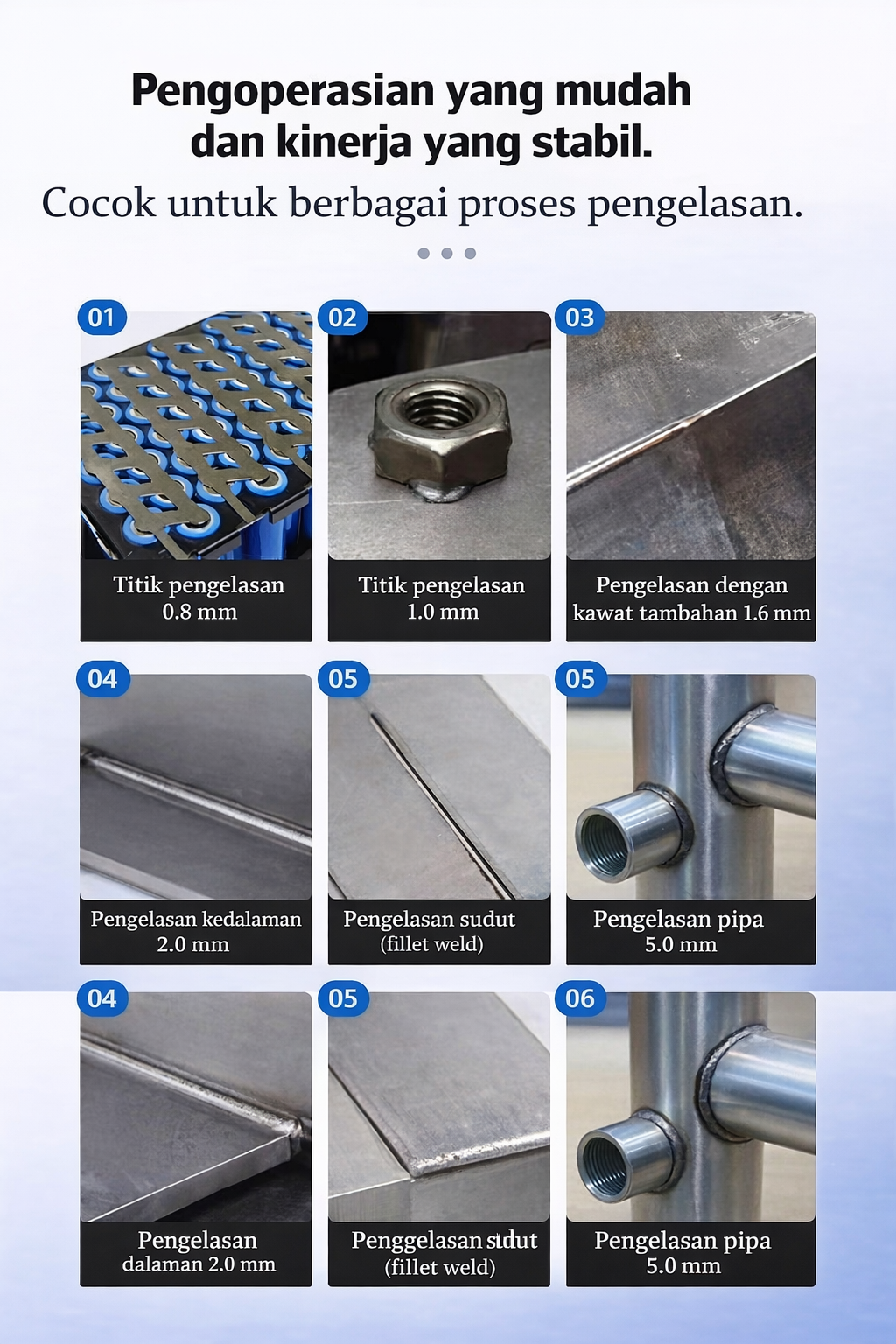 Pengoperasian yang mudah dan kinerja yang stabil.

Cocok untuk berbagai proses pengelasan.

01
Titik pengelasan 0.8 mm

02
Titik pengelasan 1.0 mm

03
Pengelasan dengan kawat tambahan 1.6 mm

04
Pengelasan kedalaman 2.0 mm

05
Pengelasan sudut (fillet weld)

05
Pengelasan pipa 5.0 mm

04
Pengelasan dalaman 2.0 mm

05
Penggelasan sudut (fillet weld)

06
Pengelasan pipa 5.0 mm