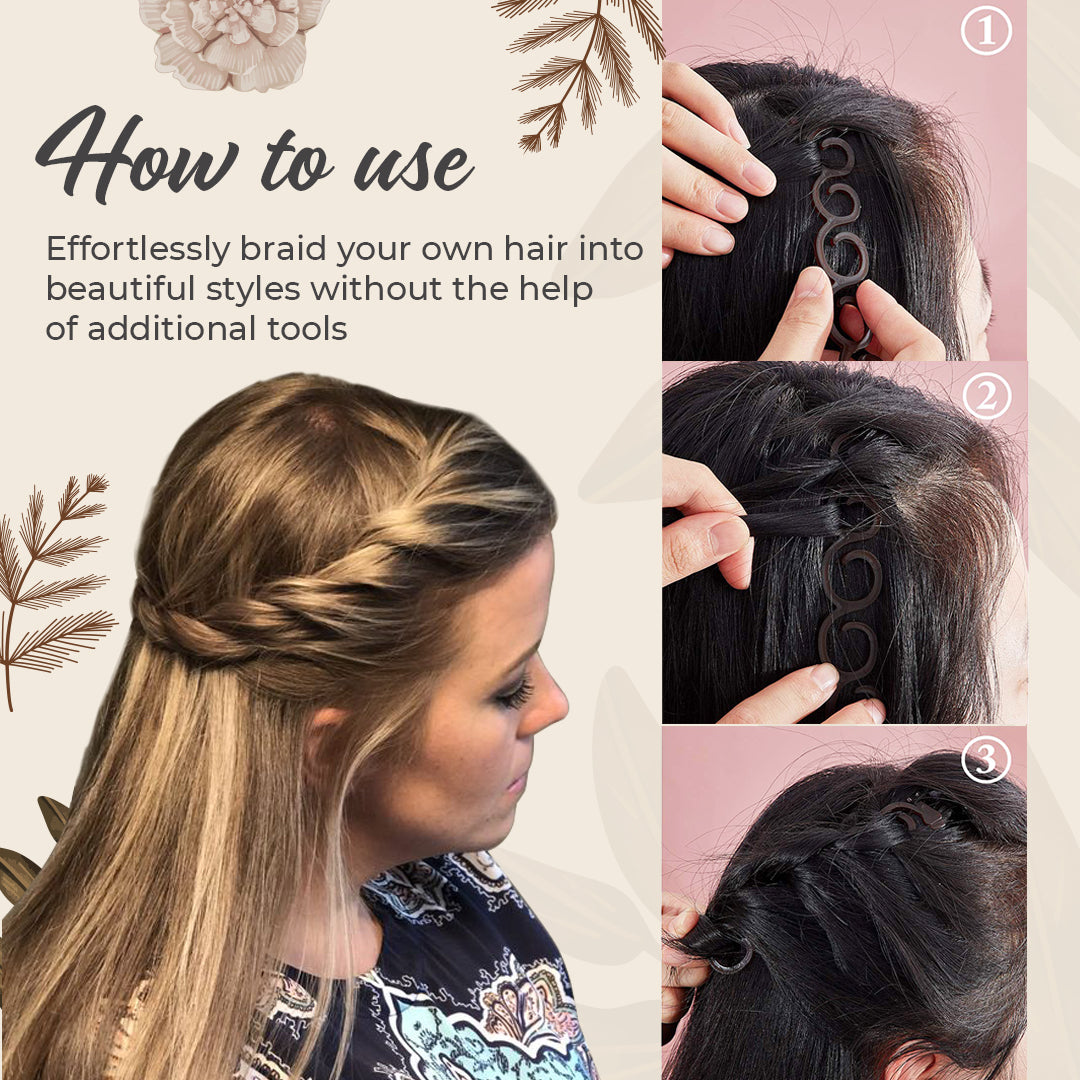 How to use

Effortlessly braid your own hair into beautiful styles without the help of additional tools

①

②

③