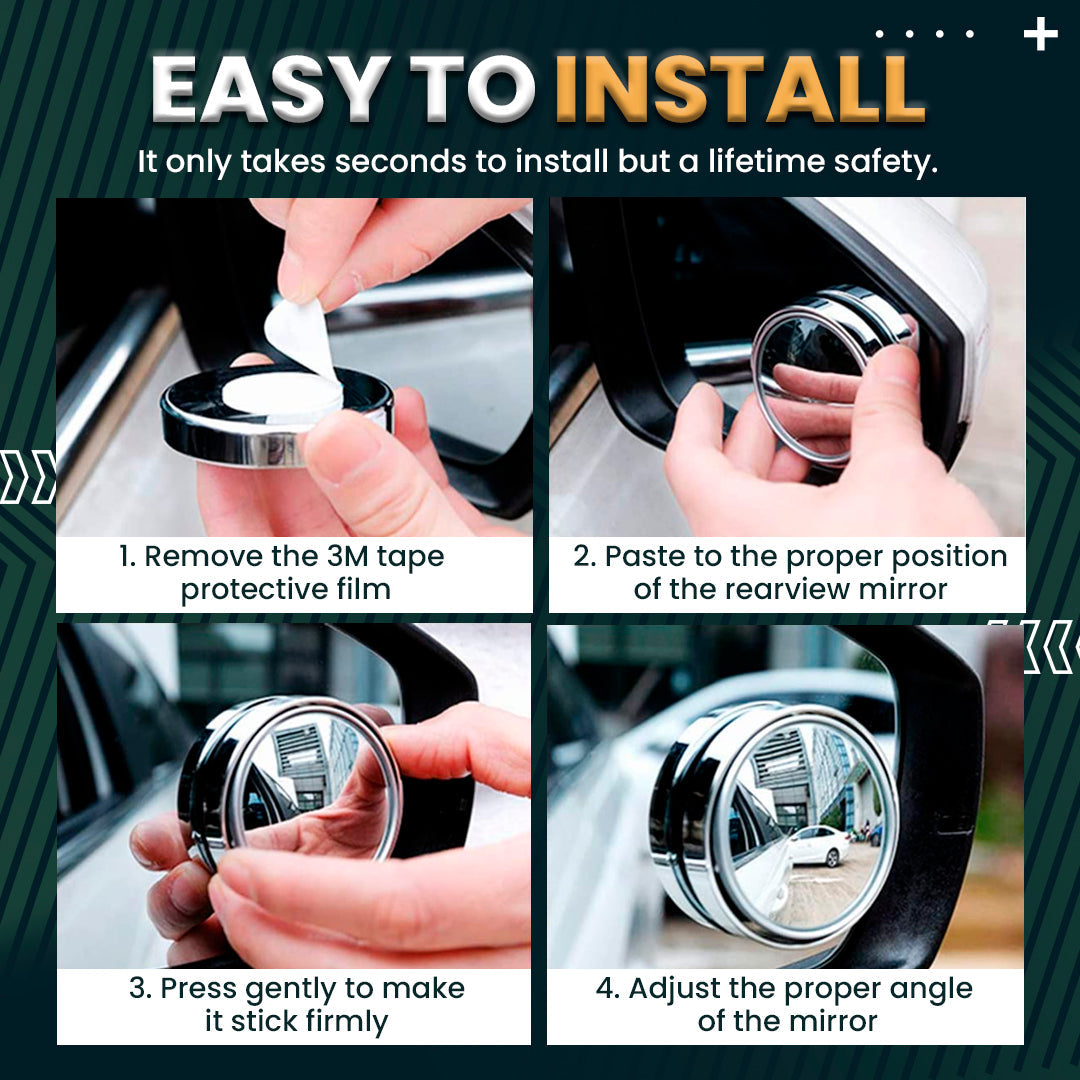 EASY TO INSTALL

It only takes seconds to install but a lifetime safety.

1. Remove the 3M tape protective film

2. Paste to the proper position of the rearview mirror

3. Press gently to make it stick firmly

4. Adjust the proper angle of the mirror