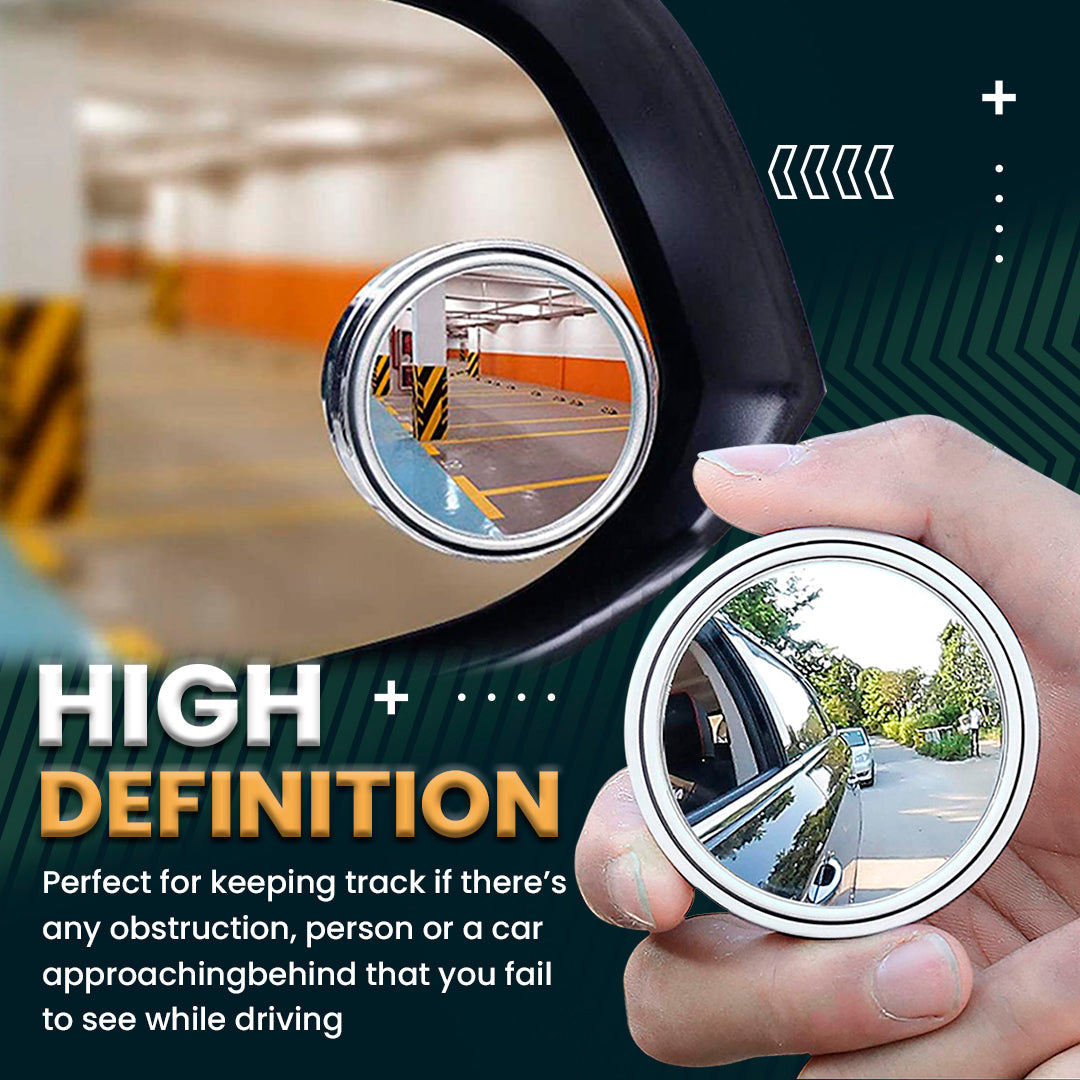 HIGH
DEFINITION

Perfect for keeping track if there's any obstruction, person or a car approachingbehind that you fail to see while driving