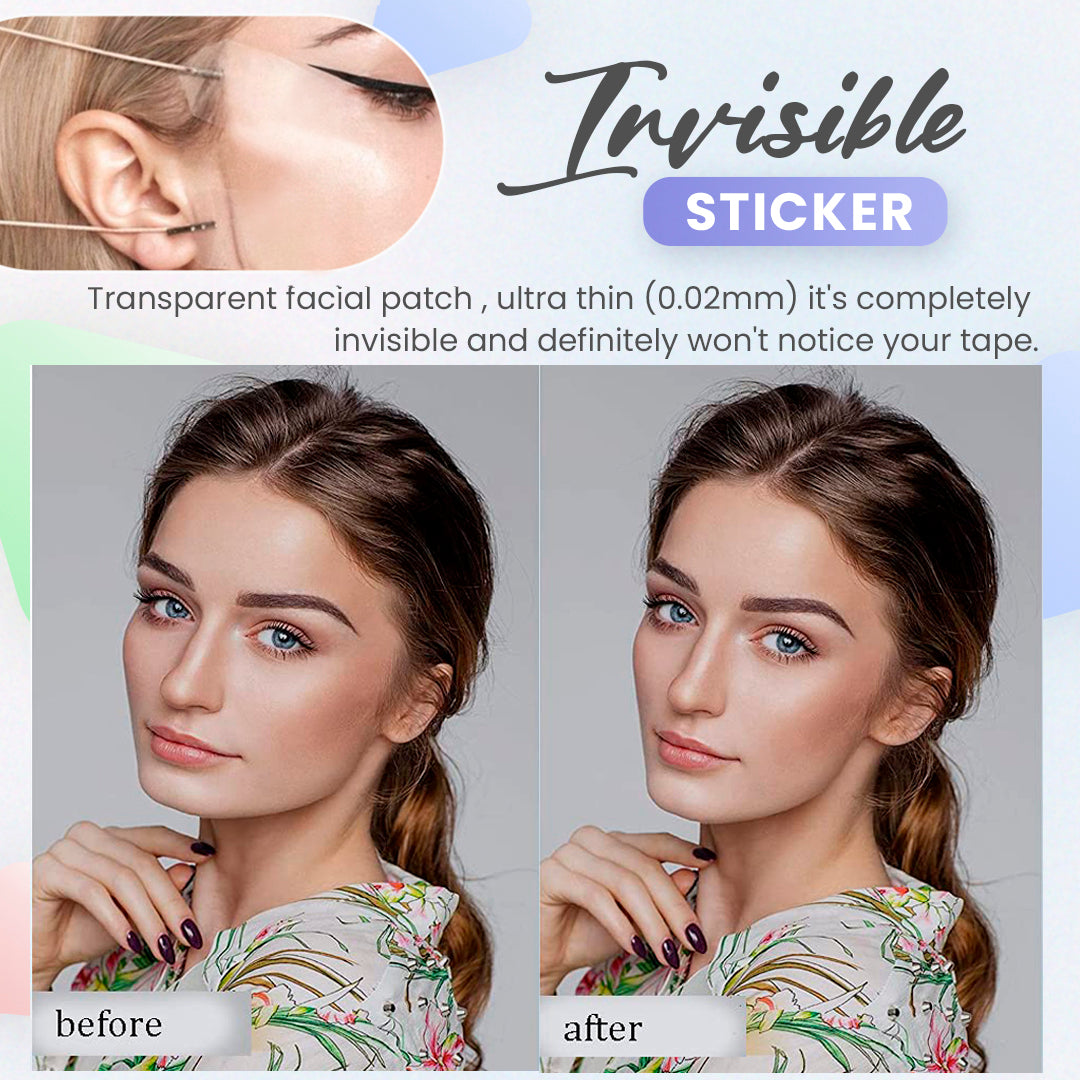 Invisible
STICKER

Transparent facial patch , ultra thin (0.02mm) it's completely invisible and definitely won't notice your tape.

before

after