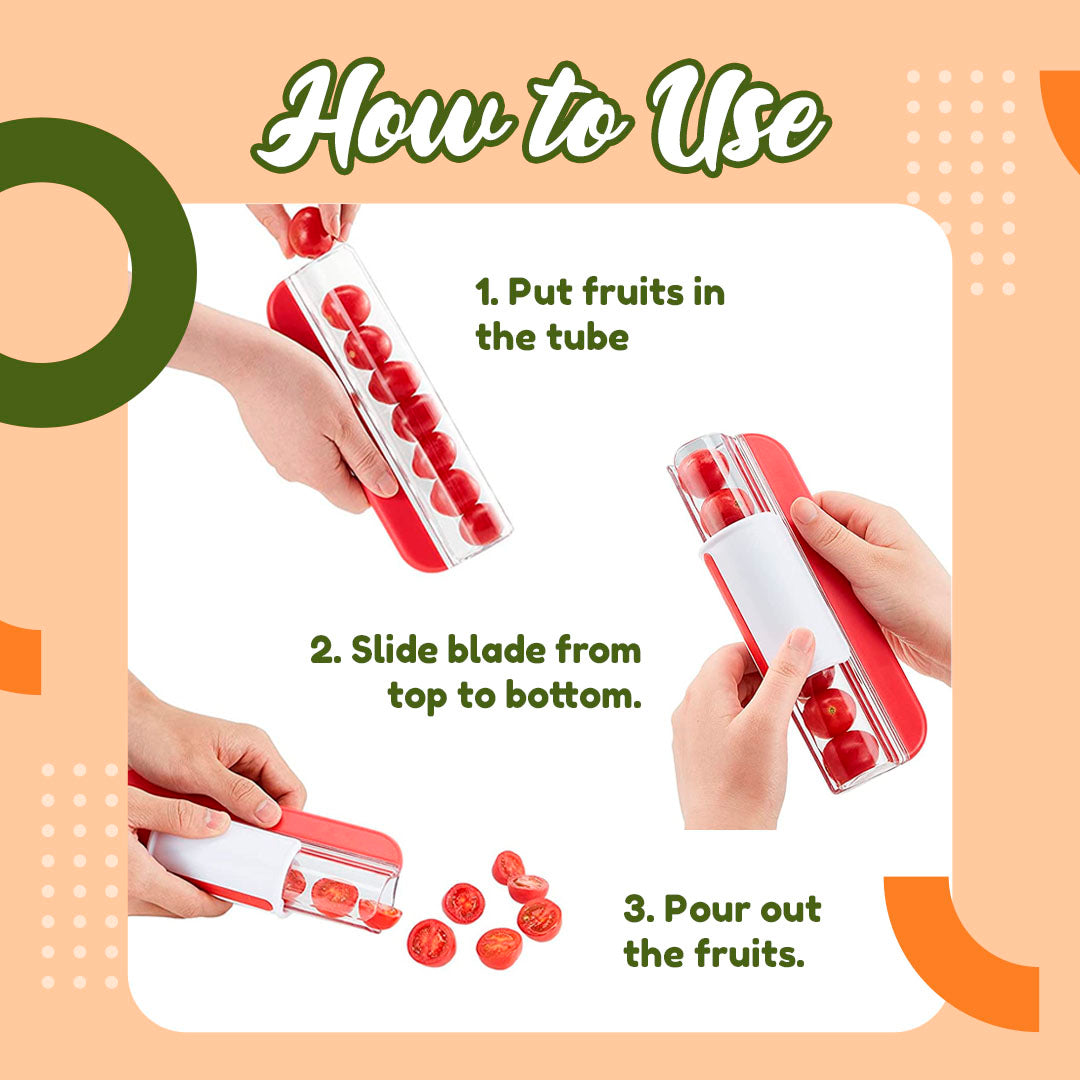 How to Use

1. Put fruits in the tube

2. Slide blade from top to bottom.

3. Pour out the fruits.