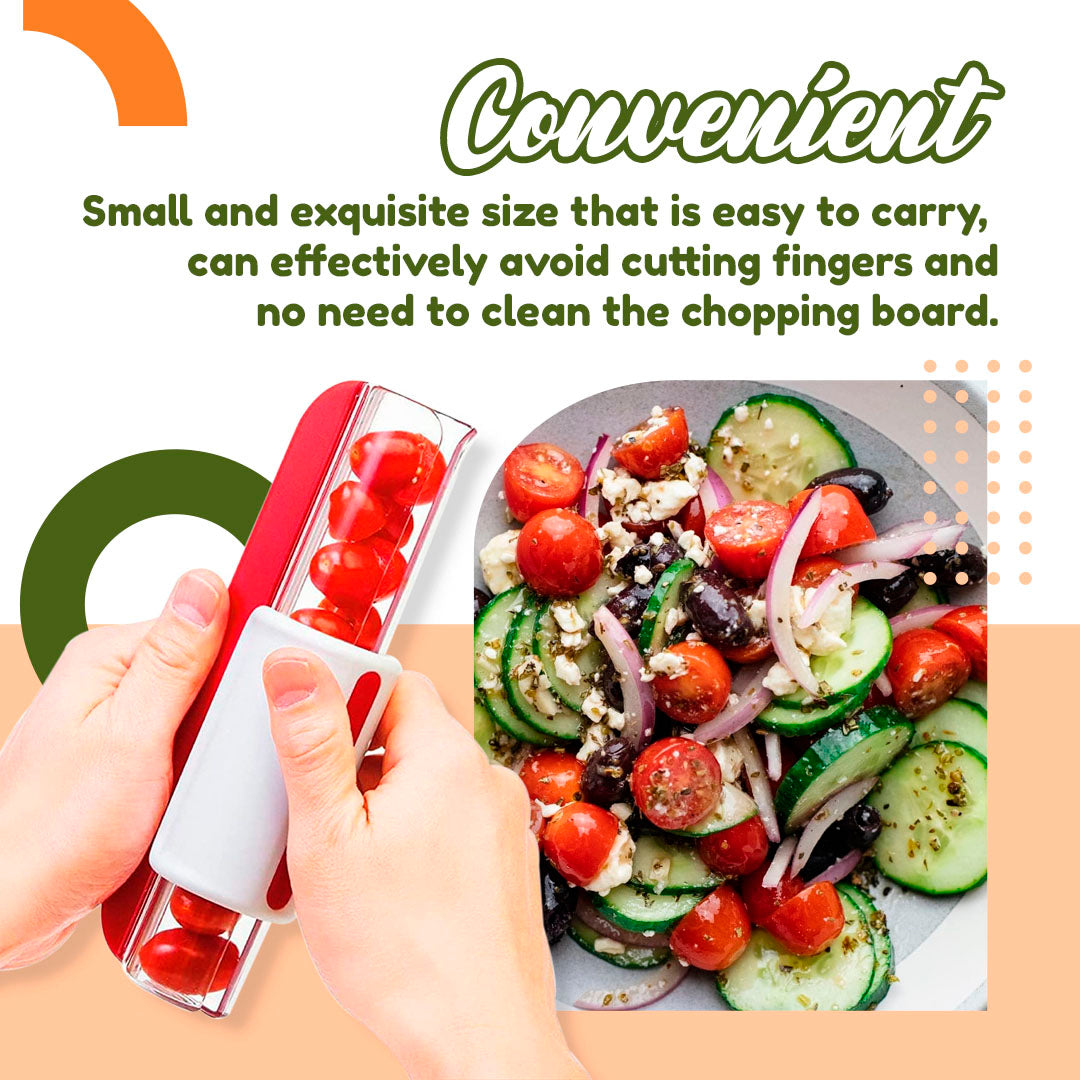 Convenient

Small and exquisite size that is easy to carry, can effectively avoid cutting fingers and no need to clean the chopping board.