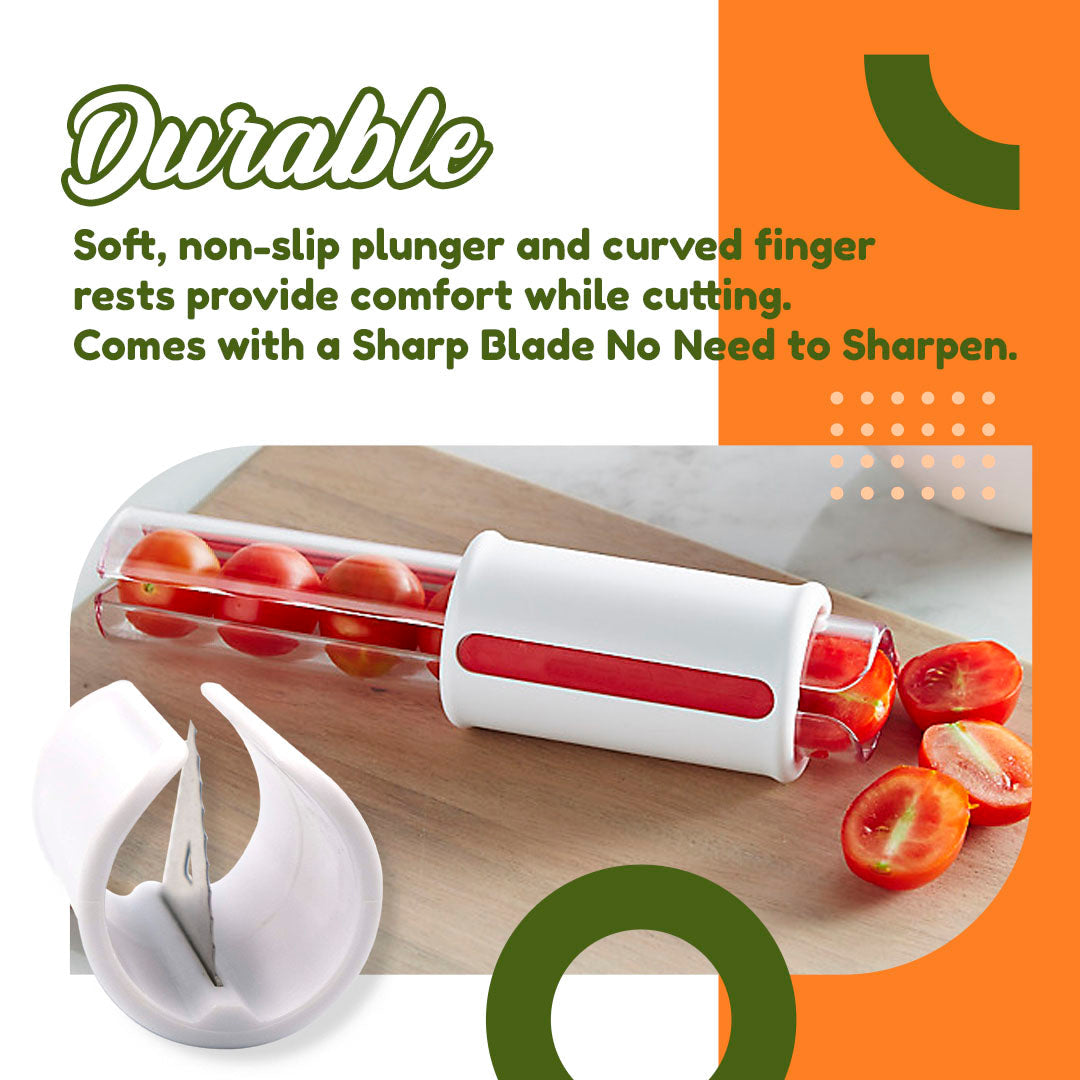 Durable

Soft, non-slip plunger and curved finger rests provide comfort while cutting. Comes with a Sharp Blade No Need to Sharpen.