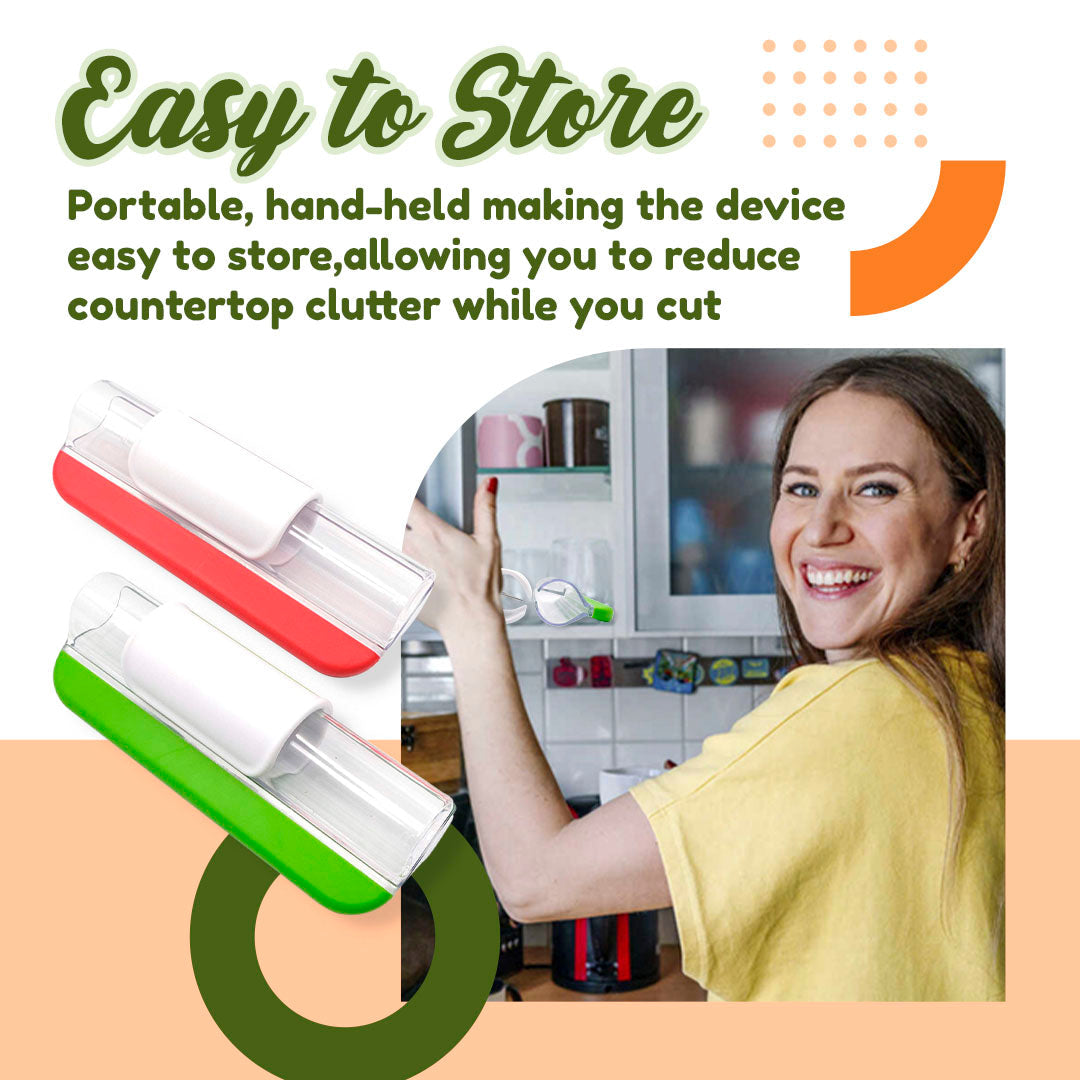 Easy to Store

Portable, hand-held making the device easy to store,allowing you to reduce countertop clutter while you cut