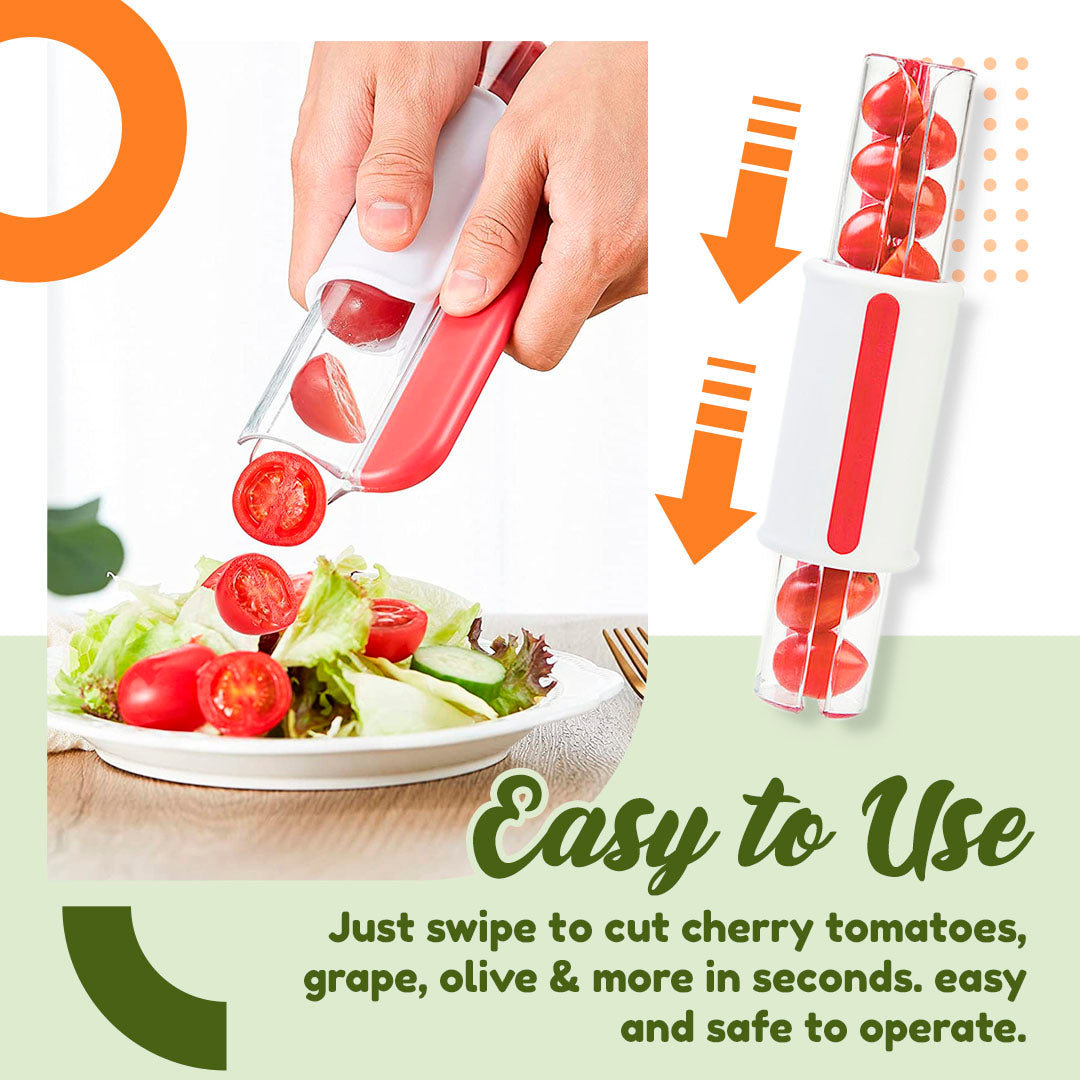 Easy to Use

Just swipe to cut cherry tomatoes, grape, olive & more in seconds. easy and safe to operate.