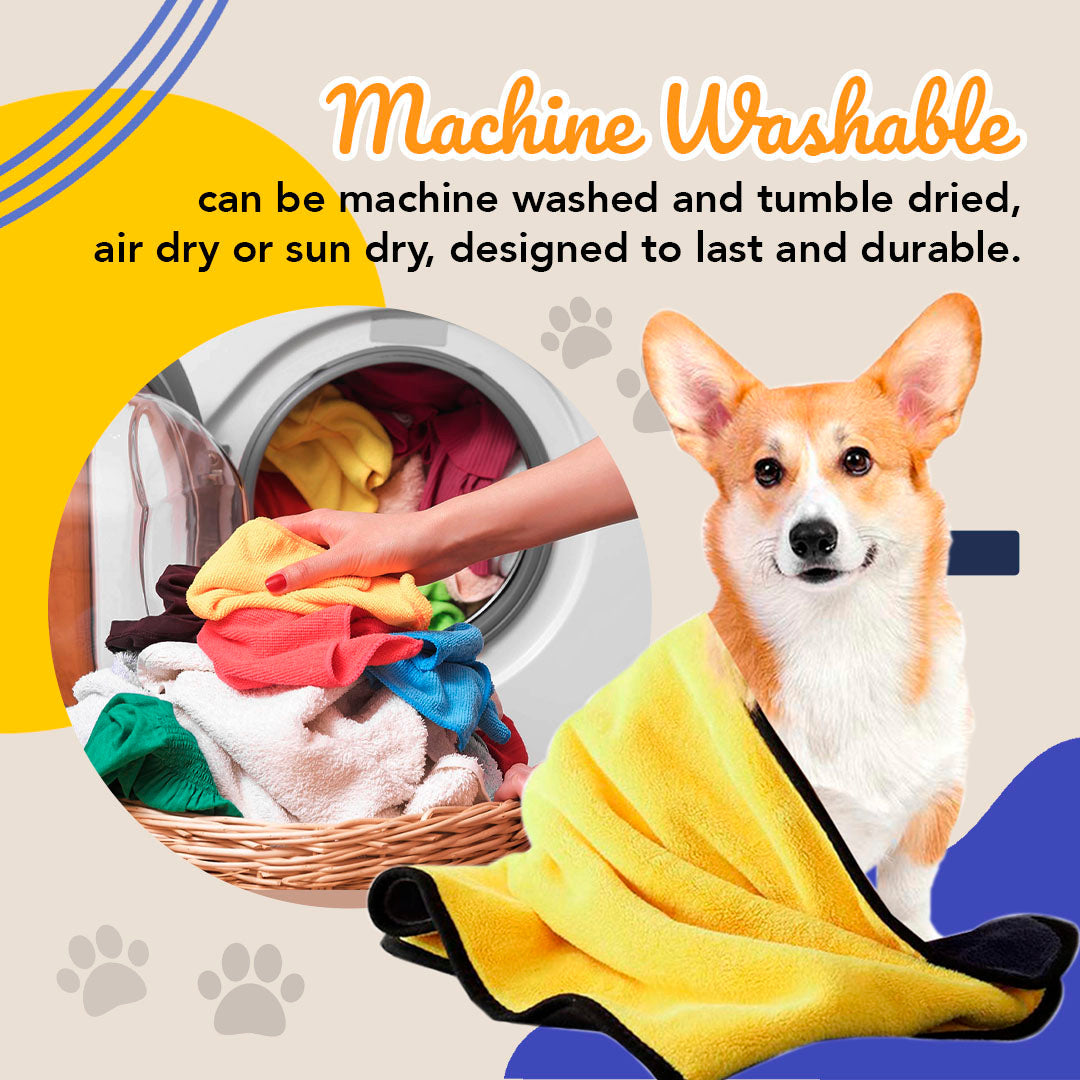 Machine Washable
can be machine washed and tumble dried, air dry or sun dry, designed to last and durable.