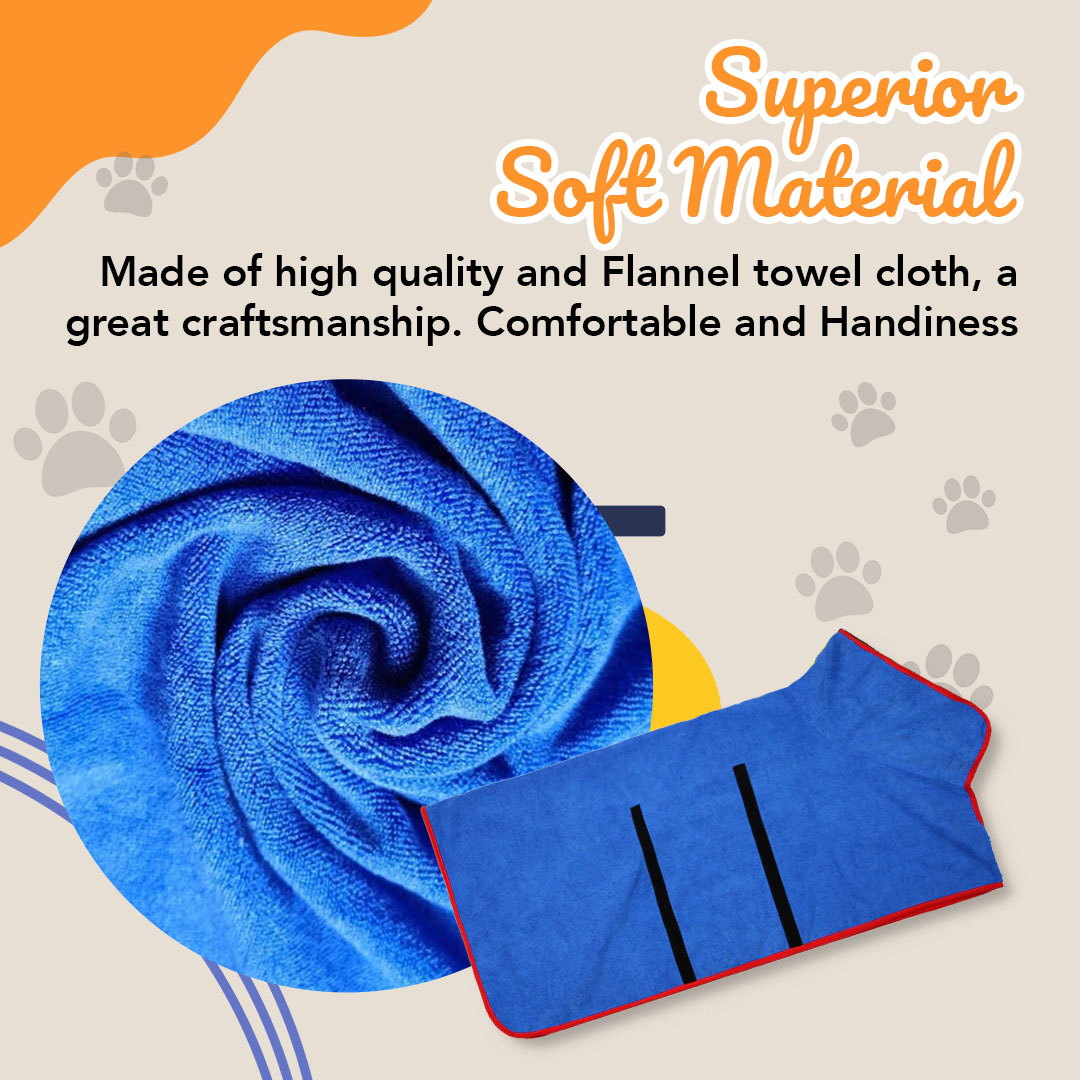 Superior
Soft Material

Made of high quality and Flannel towel cloth, a great craftsmanship. Comfortable and Handiness