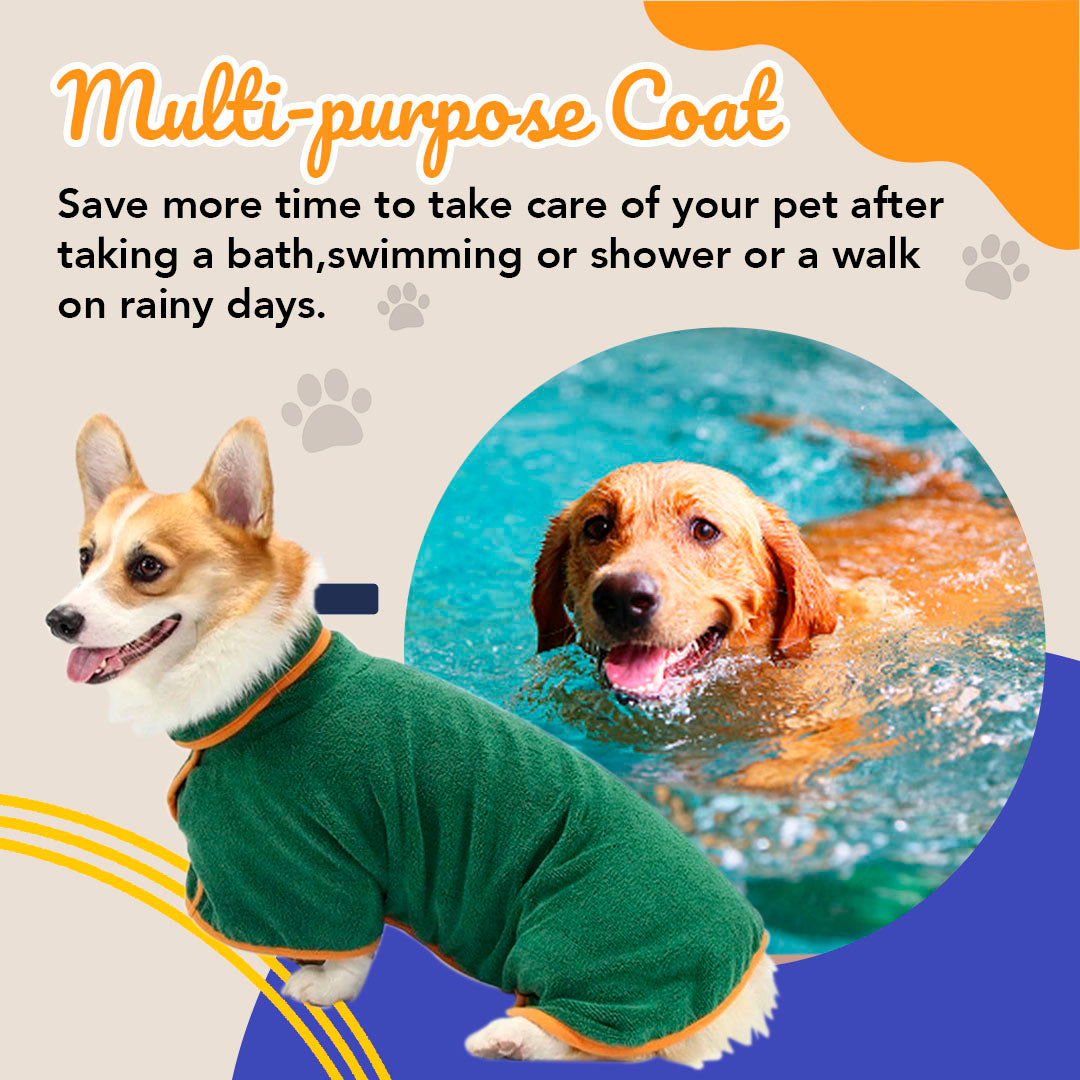 Multi-purpose Coat

Save more time to take care of your pet after taking a bath,swimming or shower or a walk on rainy days.