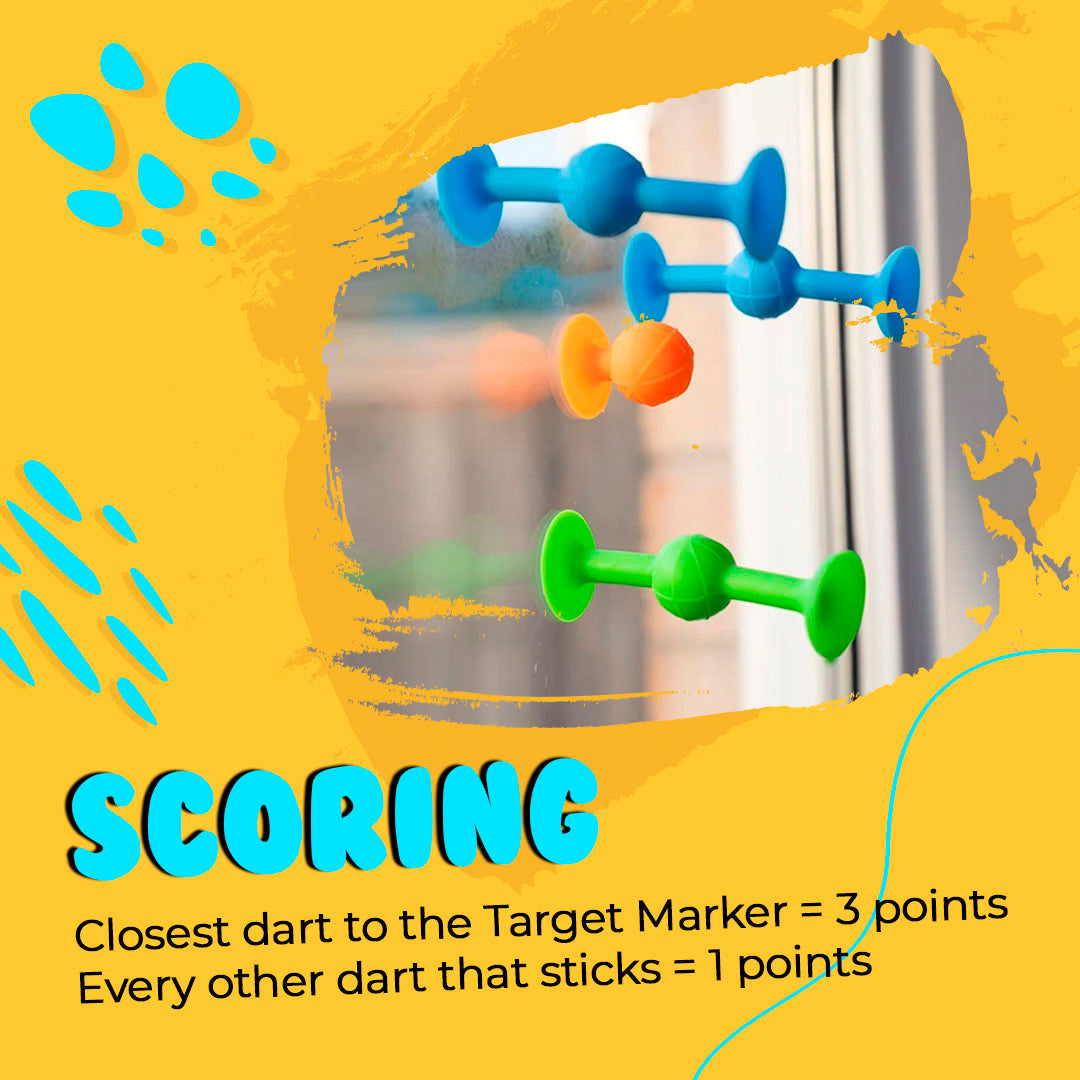 SCORING

Closest dart to the Target Marker = 3 points
Every other dart that sticks = 1 points