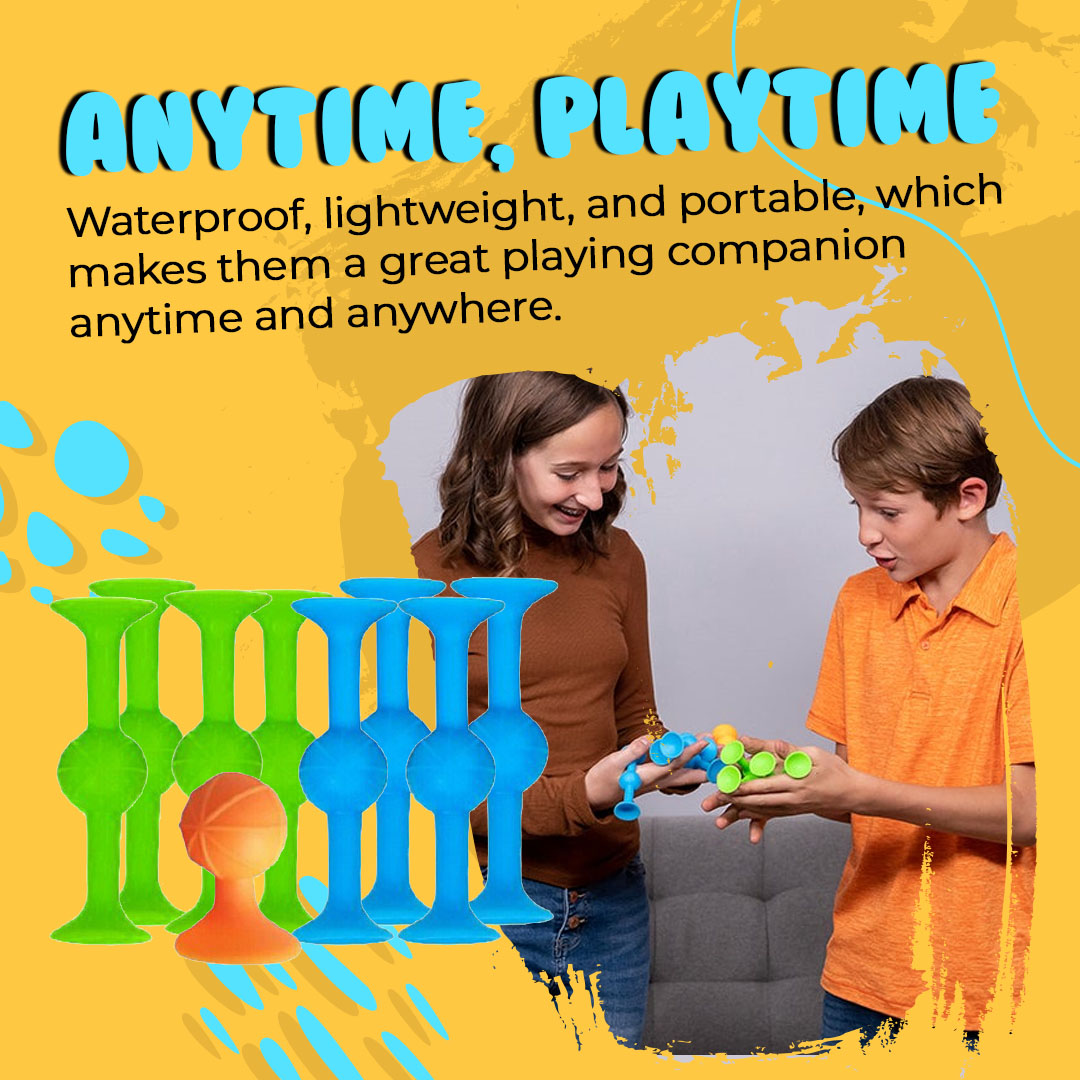 ANYTIME, PLAYTIME

Waterproof, lightweight, and portable, which makes them a great playing companion anytime and anywhere.