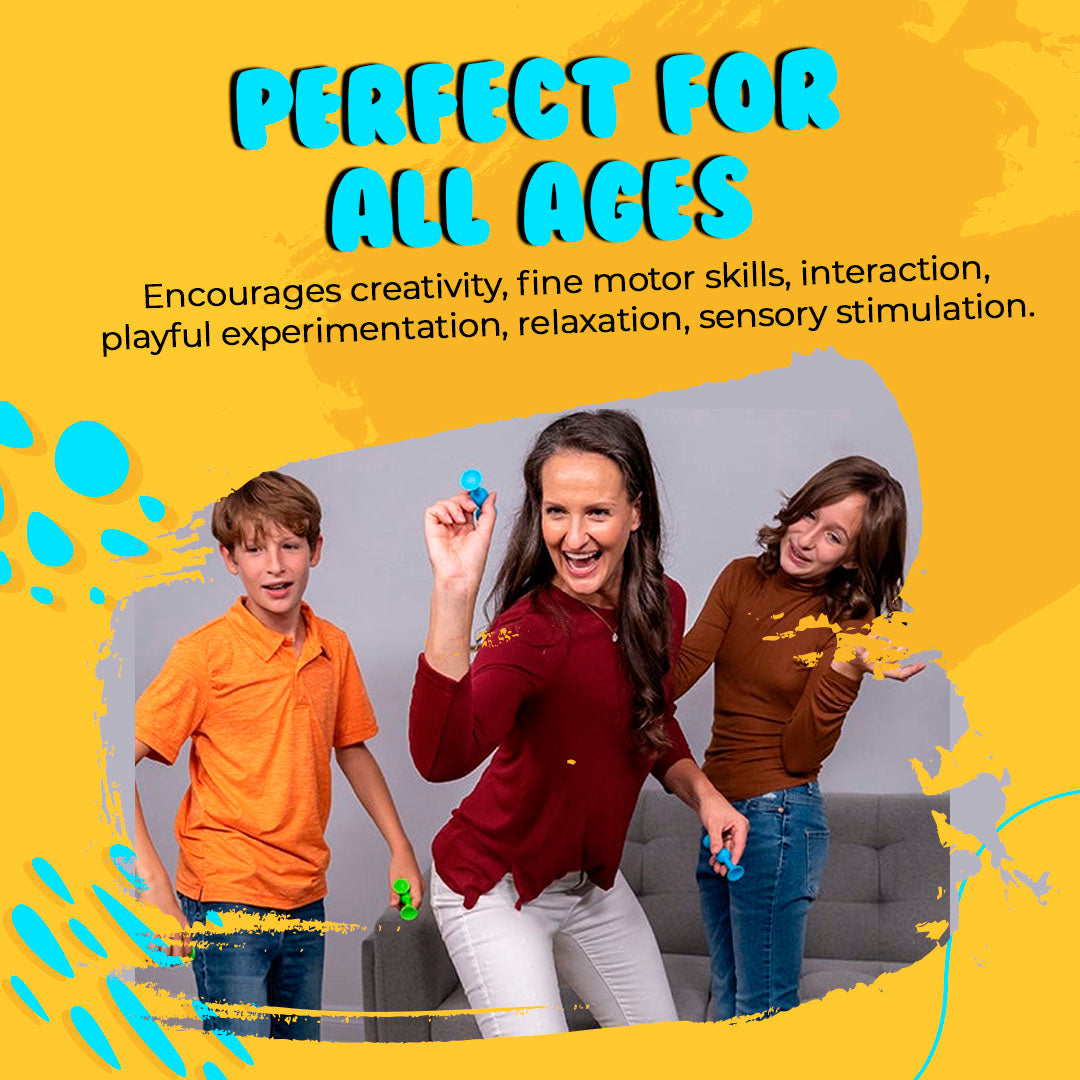 PERFECT FOR ALL AGES

Encourages creativity, fine motor skills, interaction, playful experimentation, relaxation, sensory stimulation.