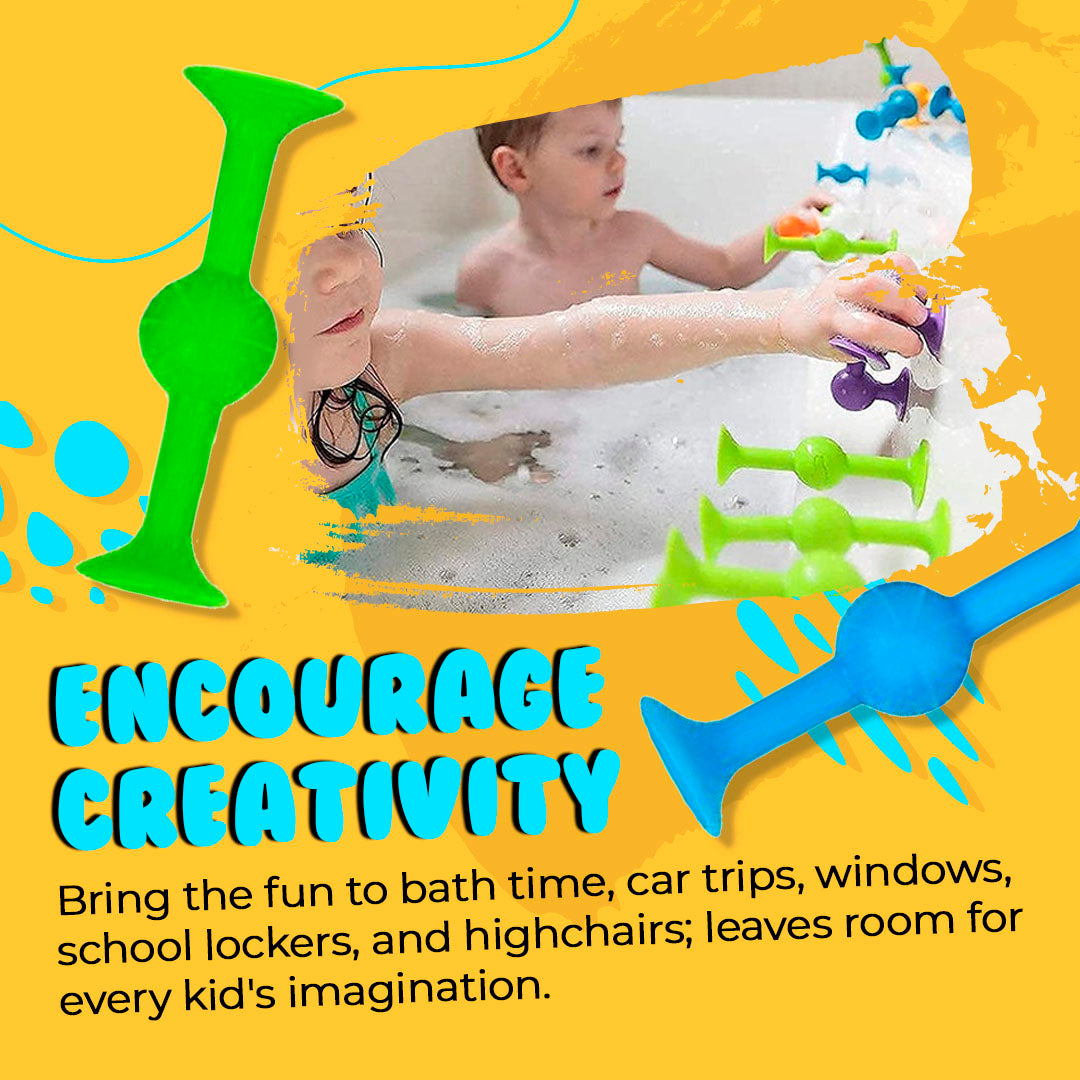 ENCOURAGE CREATIVITY

Bring the fun to bath time, car trips, windows, school lockers, and highchairs; leaves room for every kid's imagination.