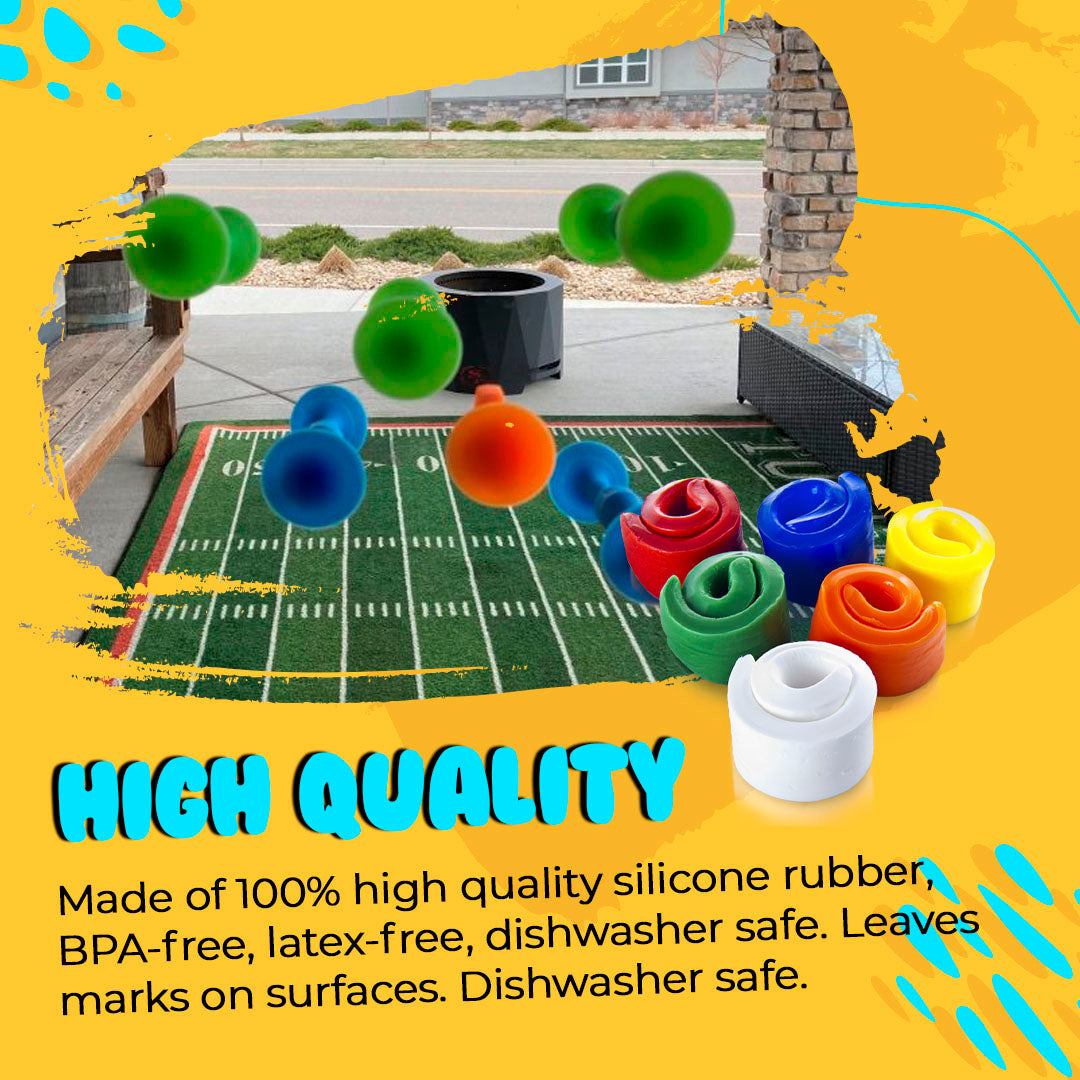 HIGH QUALITY

Made of 100% high quality silicone rubber, BPA-free, latex-free, dishwasher safe. Leaves marks on surfaces. Dishwasher safe.