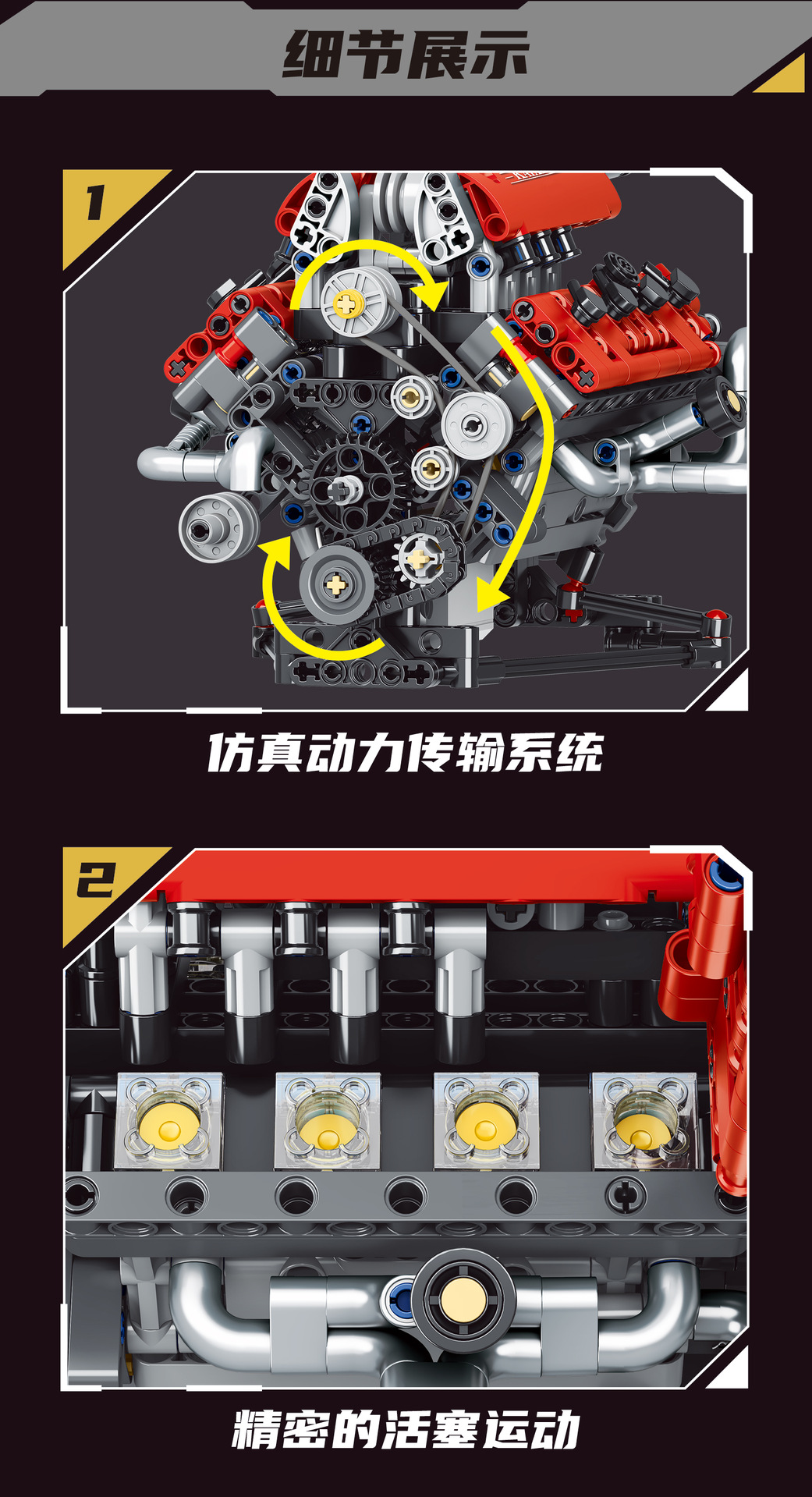 细节展示

1

仿真动力传输系统

2

精密的活塞运动