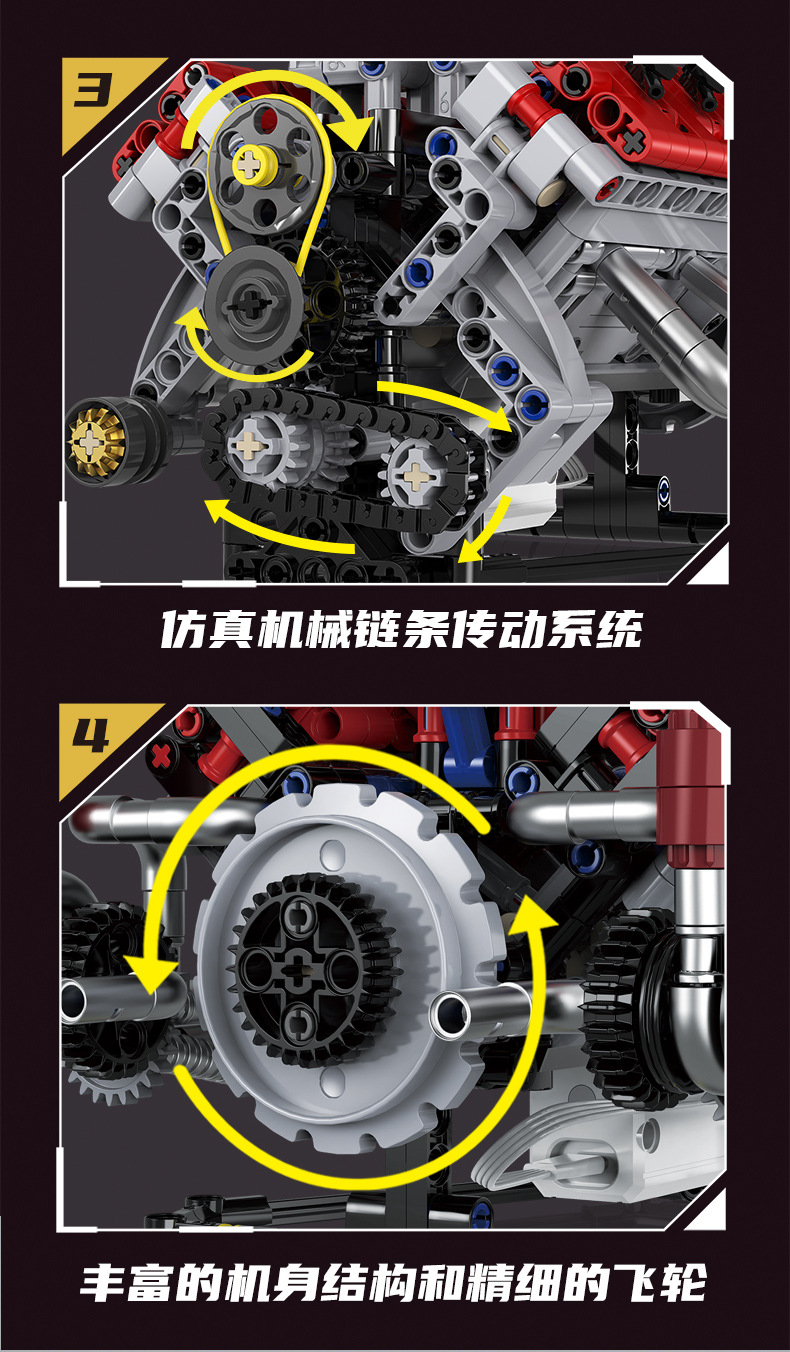 3

仿真机械链条传动系统

4

丰富的机身结构和精细的飞轮