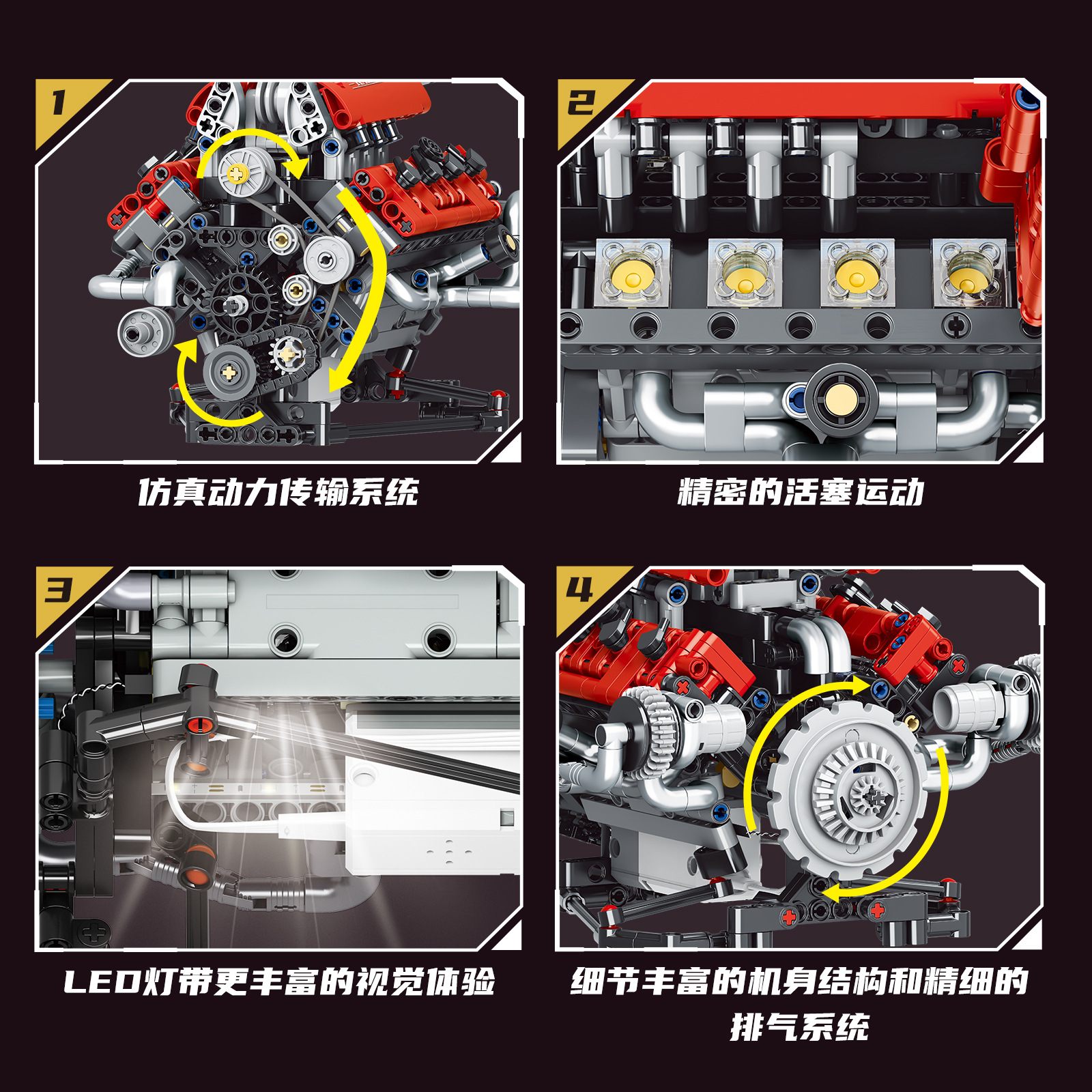 1

仿真动力传输系统

2

精密的活塞运动

3

LED灯带更丰富的视觉体验

4

细节丰富的机身结构和精细的排气系统