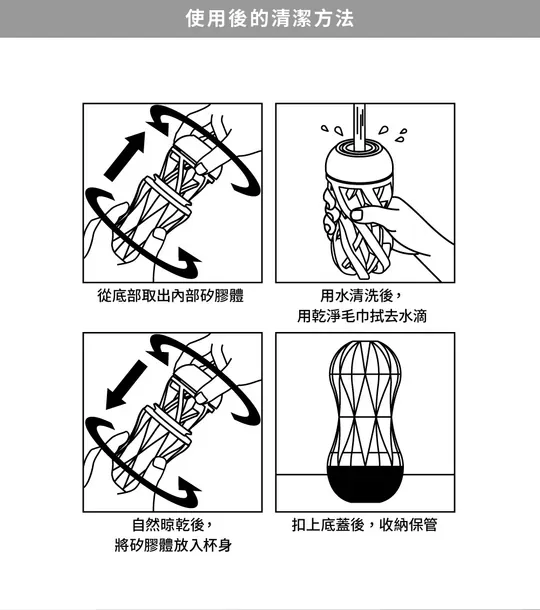 使用後的清潔方法

從底部取出內部矽膠體

用水清洗後，
用乾淨毛巾拭去水滴

自然晾乾後，
將矽膠體放入杯身

扣上底蓋後，收納保管