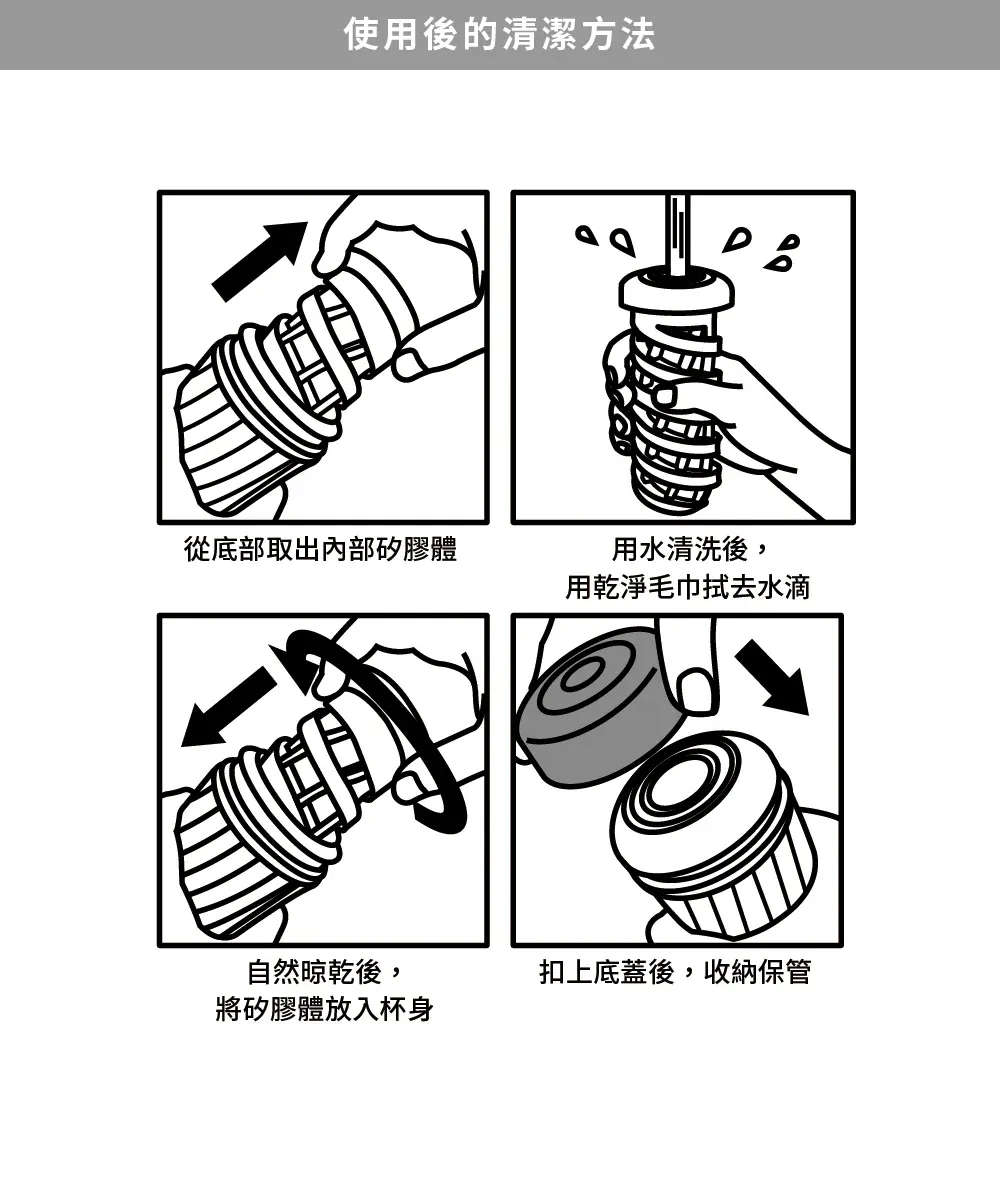 使用後的清潔方法

從底部取出內部矽膠體

用水清洗後，
用乾淨毛巾拭去水滴

自然晾乾後，
將矽膠體放入杯身

扣上底蓋後，收納保管