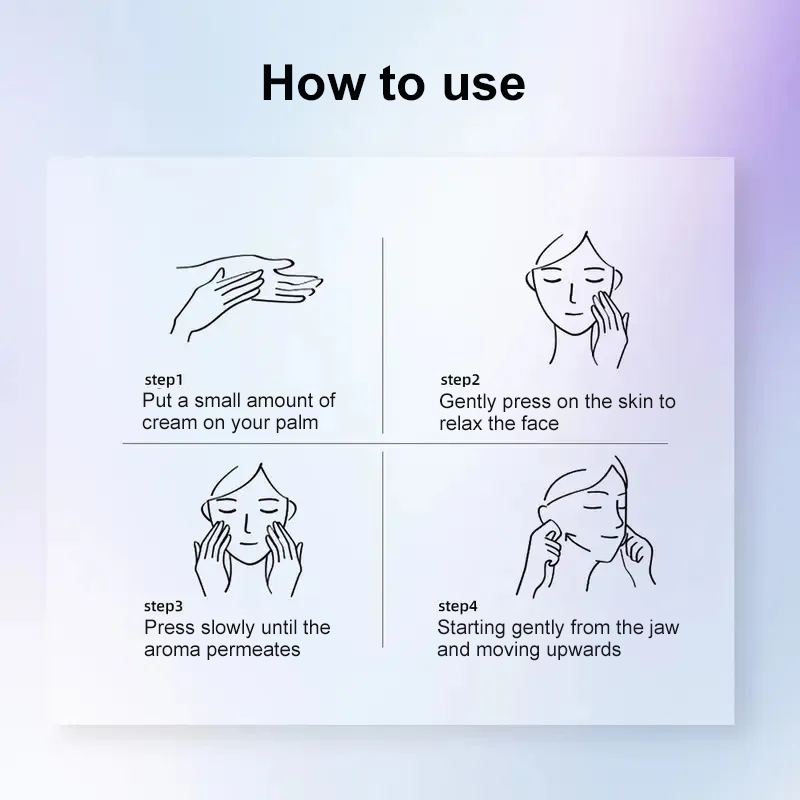 How to use

step1
Put a small amount of cream on your palm

step2
Gently press on the skin to relax the face

step3
Press slowly until the aroma permeates

step4
Starting gently from the jaw and moving upwards