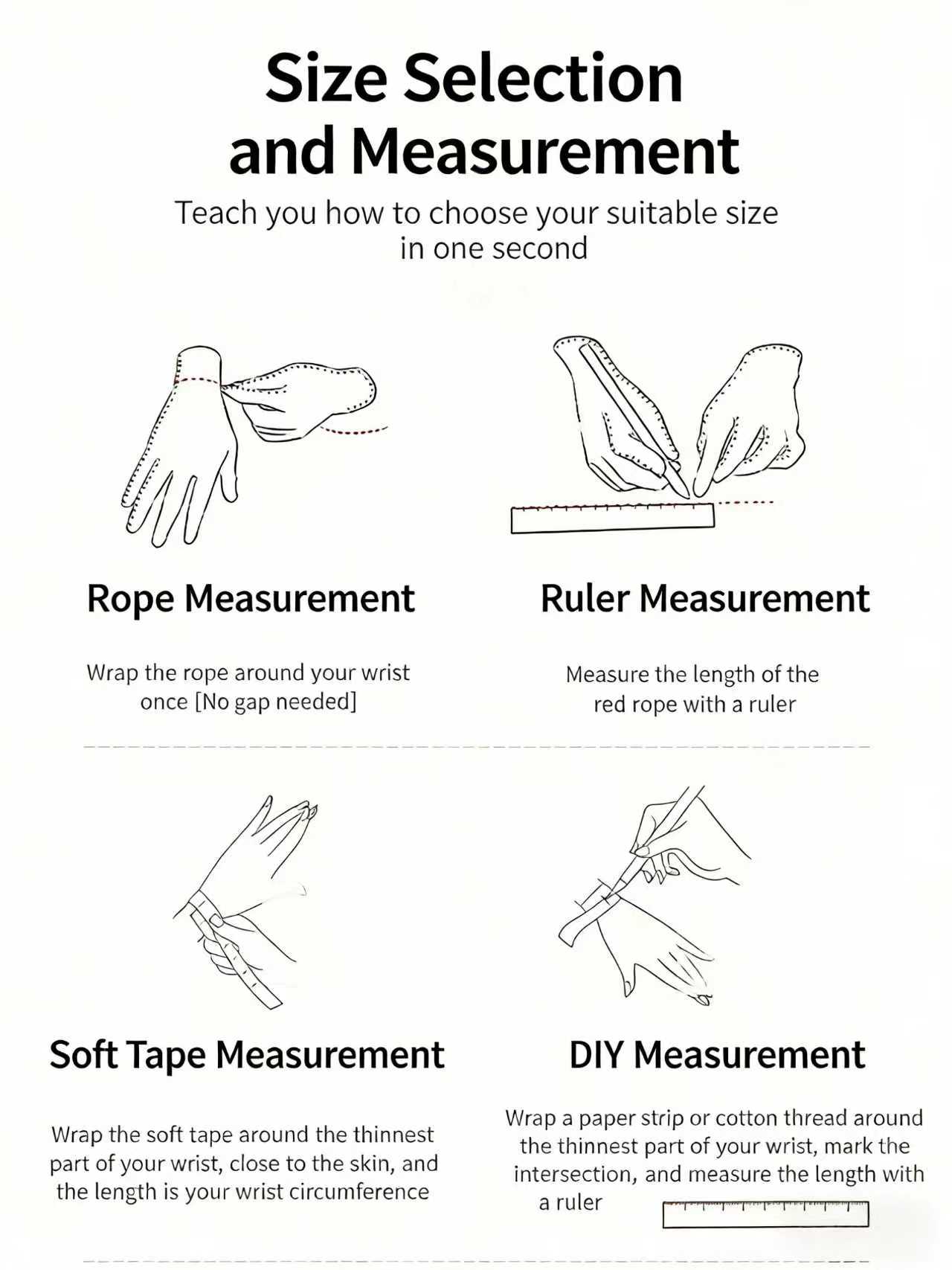 Size Selection and Measurement

Teach you how to choose your suitable size in one second

Rope Measurement

Wrap the rope around your wrist once [No gap needed]

Ruler Measurement

Measure the length of the red rope with a ruler

Soft Tape Measurement

Wrap the soft tape around the thinnest part of your wrist, close to the skin, and the length is your wrist circumference

DIY Measurement

Wrap a paper strip or cotton thread around the thinnest part of your wrist, mark the intersection, and measure the length with a ruler