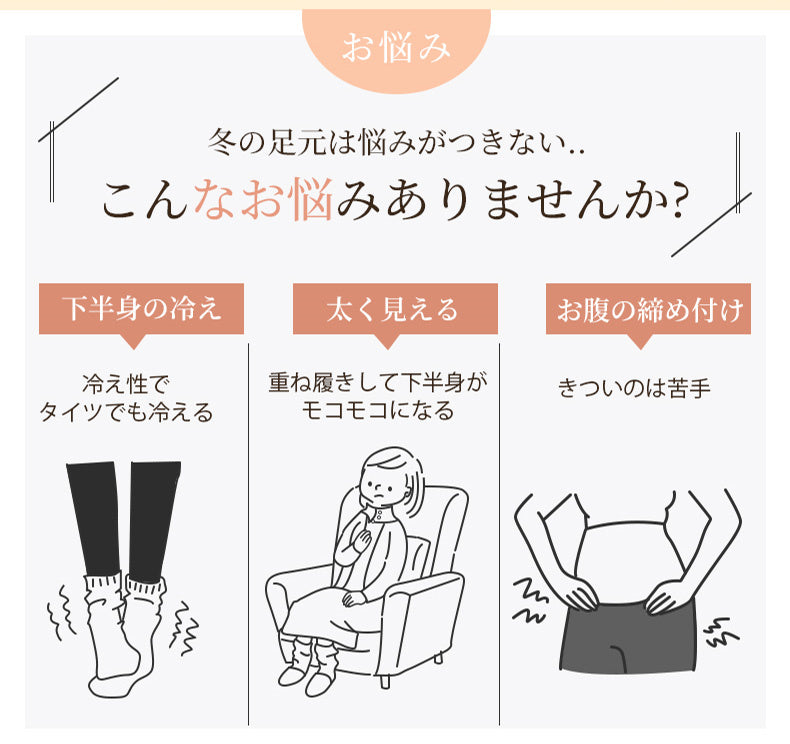 お悩み

冬の足元は悩みがつきない..
こんなお悩みありませんか?

下半身の冷え

冷え性で
タイツでも冷える

太く見える

重ね履きして下半身が
モコモコになる

お腹の締め付け

きついのは苦手