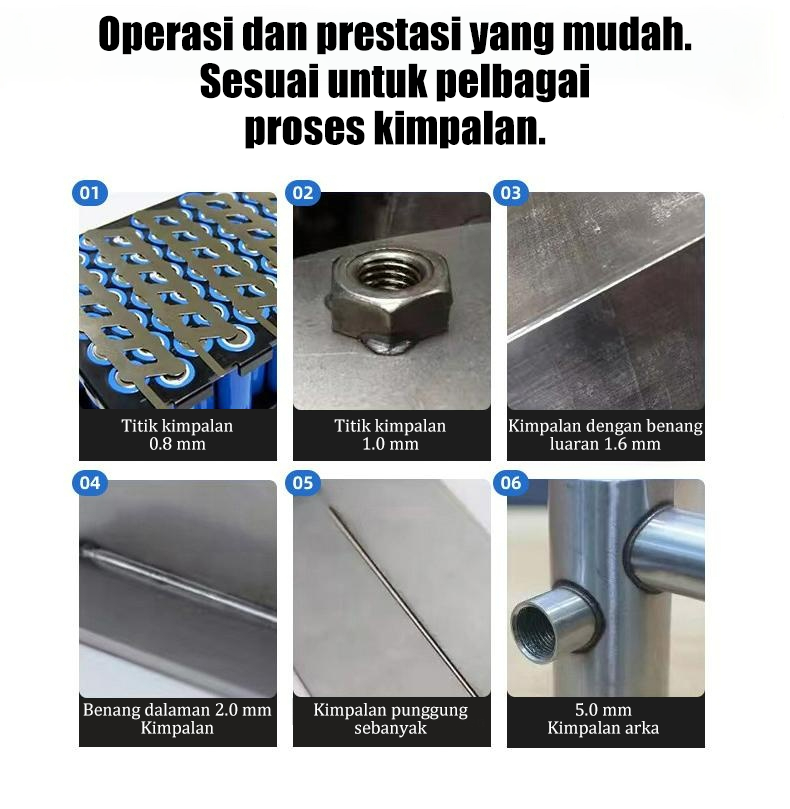 Operasi dan prestasi yang mudah. Sesuai untuk pelbagai proses kimpalan.

01
Titik kimpalan 0.8 mm

02
Titik kimpalan 1.0 mm

03
Kimpalan dengan benang luaran 1.6 mm

04
Benang dalaman 2.0 mm Kimpalan

05
Kimpalan punggung sebanyak

06
5.0 mm Kimpalan arka