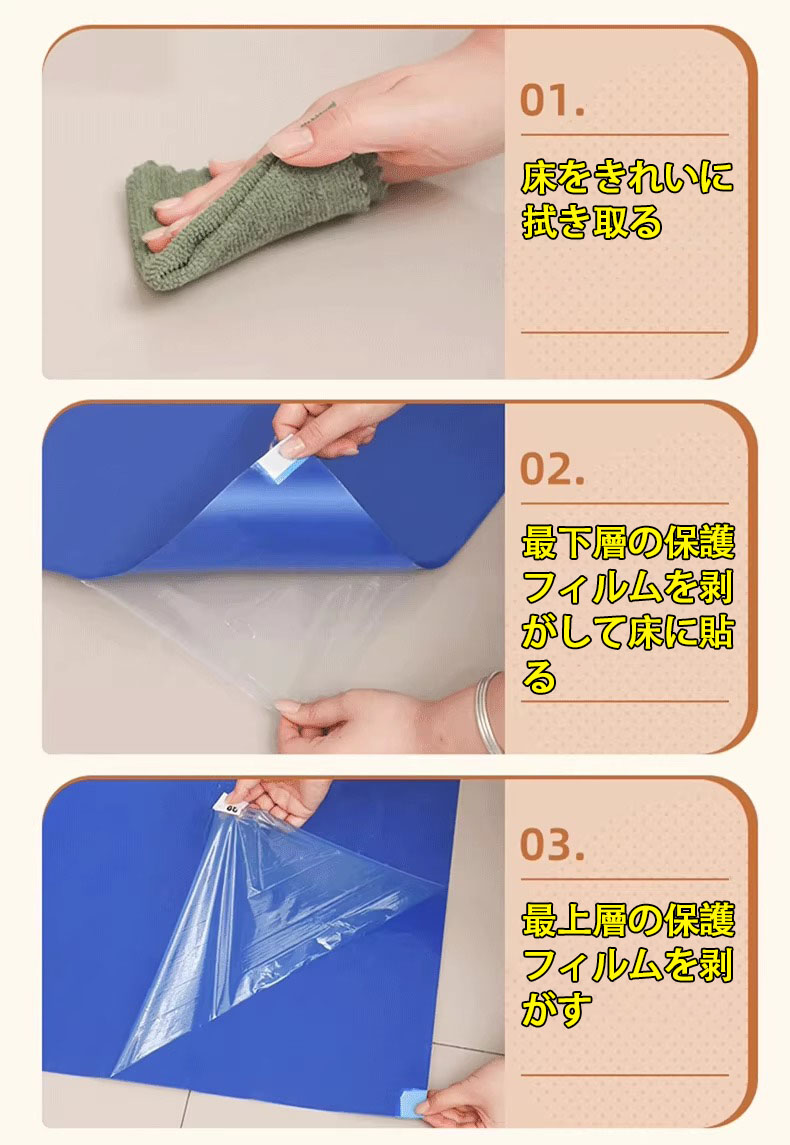 01.

床をきれいに拭き取る

02.

最下層の保護フィルムを剥がして床に貼る

03.

最上層の保護フィルムを剥がす