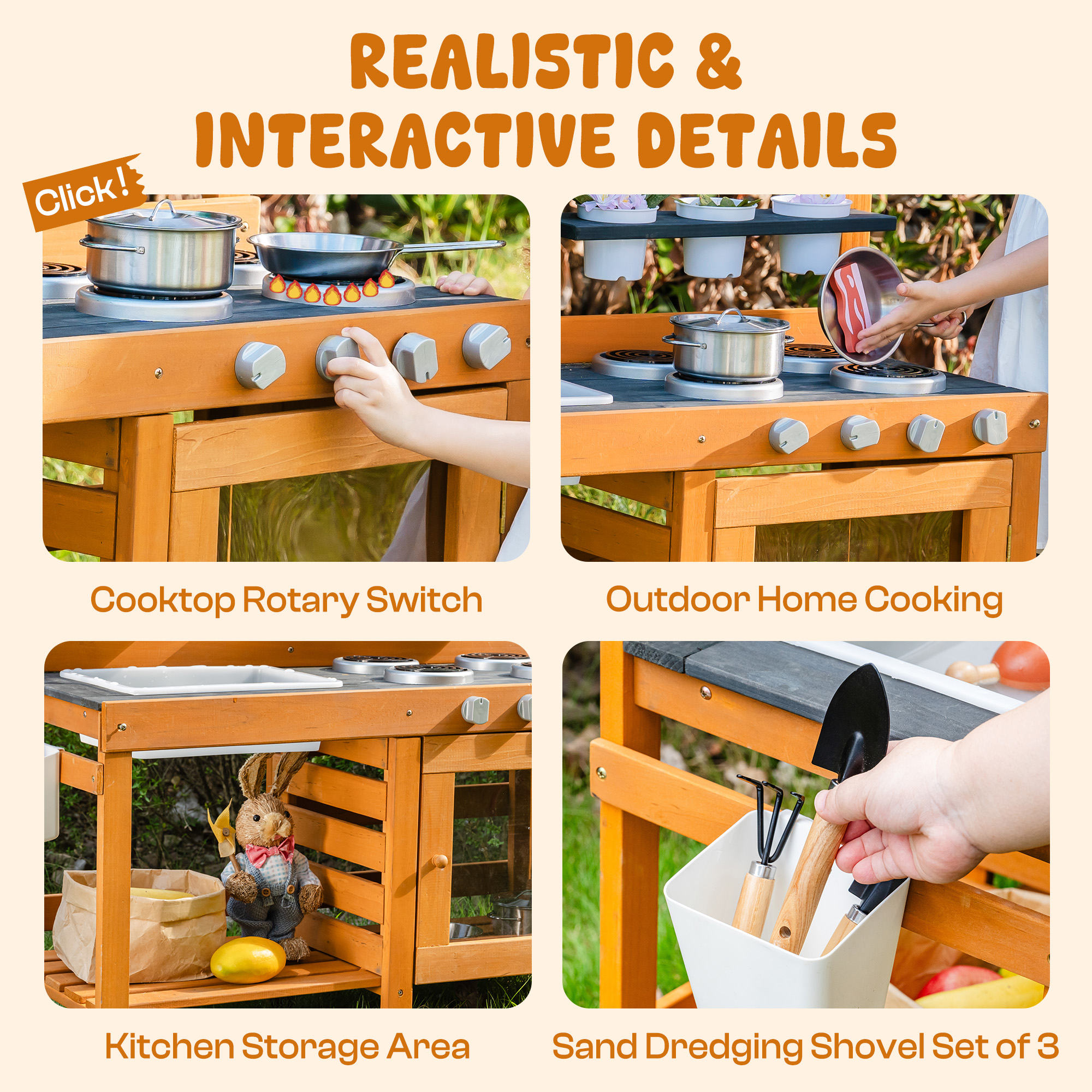 REALISTIC &
INTERACTIVE DETAILS

Click!

Cooktop Rotary Switch

Outdoor Home Cooking

Kitchen Storage Area

Sand Dredging Shovel Set of 3