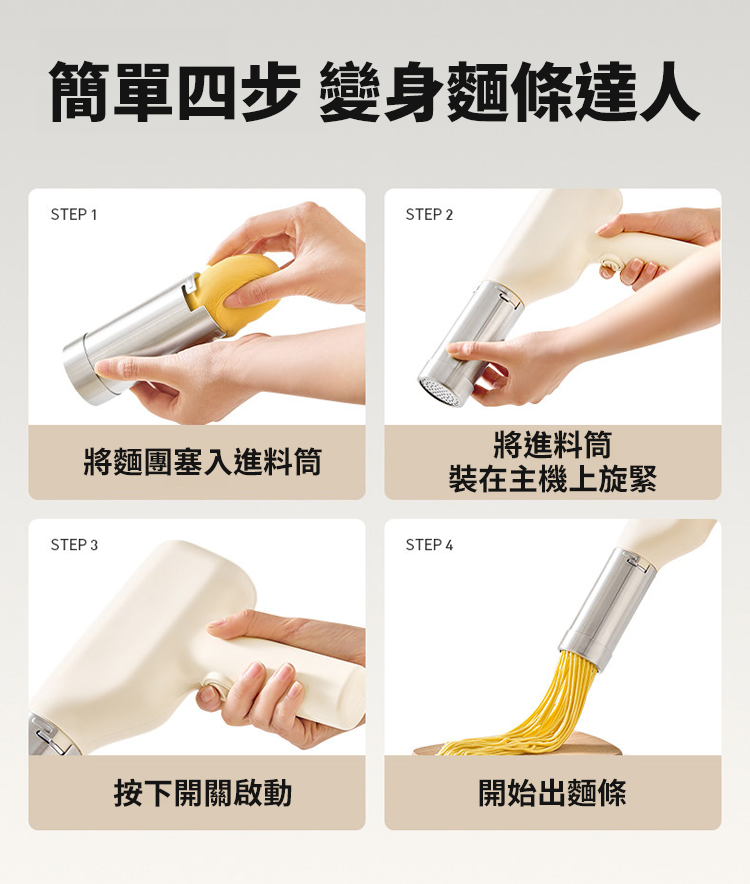 簡單四步 變身麵條達人

STEP 1

將麵團塞入進料筒

STEP 2

將進料筒
裝在主機上旋緊

STEP 3

按下開關啟動

STEP 4

開始出麵條