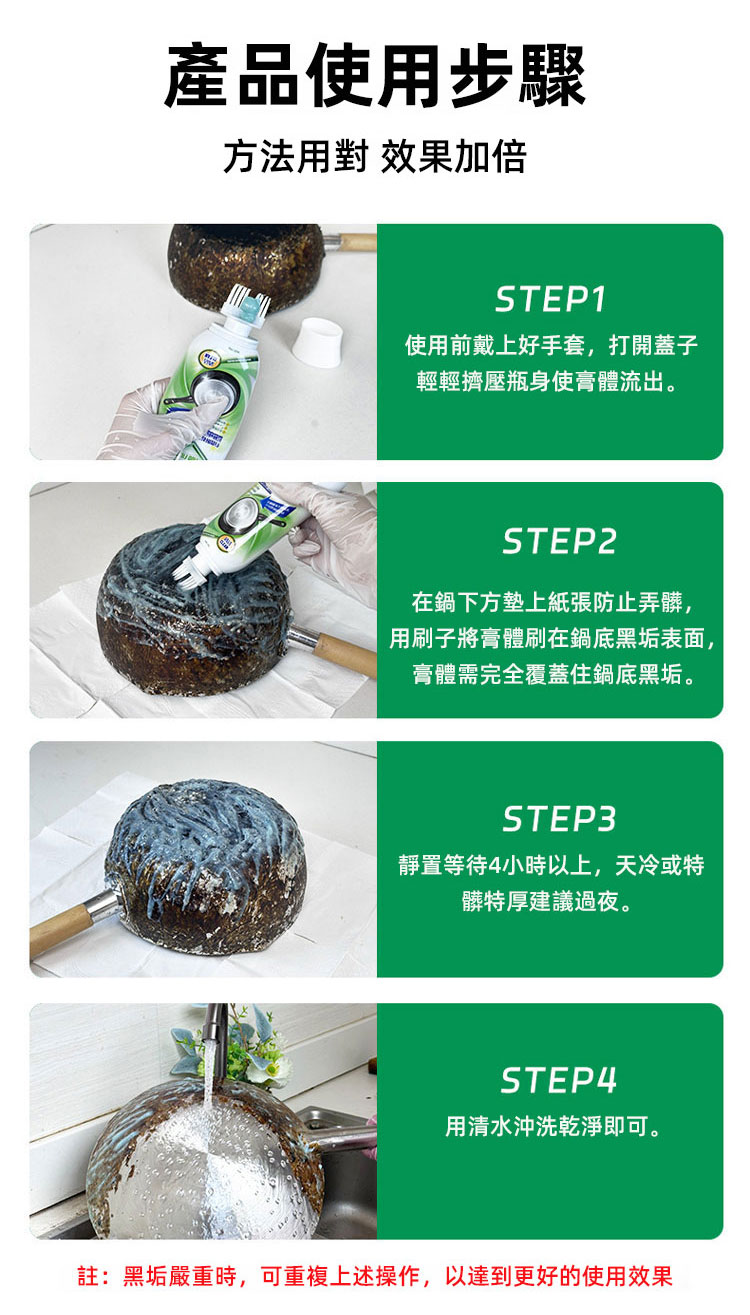 產品使用步驟

方法用對 效果加倍

STEP1

使用前戴上好手套，打開蓋子輕輕擠壓瓶身使膏體流出。

STEP2

在鍋下方墊上紙張防止弄髒，用刷子將膏體刷在鍋底黑垢表面，膏體需完全覆蓋住鍋底黑垢。

STEP3

靜置等待4小時以上，天冷或特髒特厚建議過夜。

STEP4

用清水沖洗乾淨即可。

註：黑垢嚴重時，可重複上述操作，以達到更好的使用效果