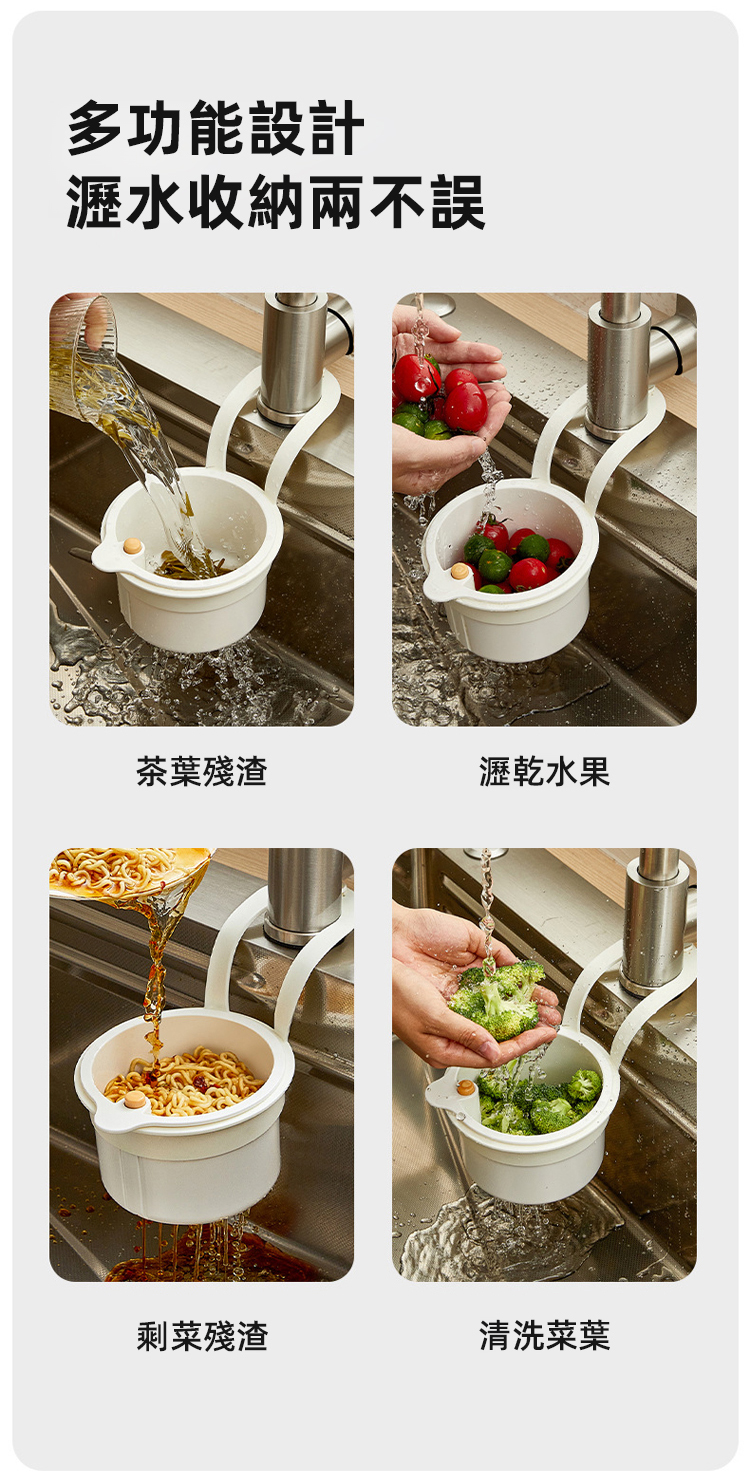 多功能設計
瀝水收納兩不誤

茶葉殘渣

瀝乾水果

剩菜殘渣

清洗菜葉