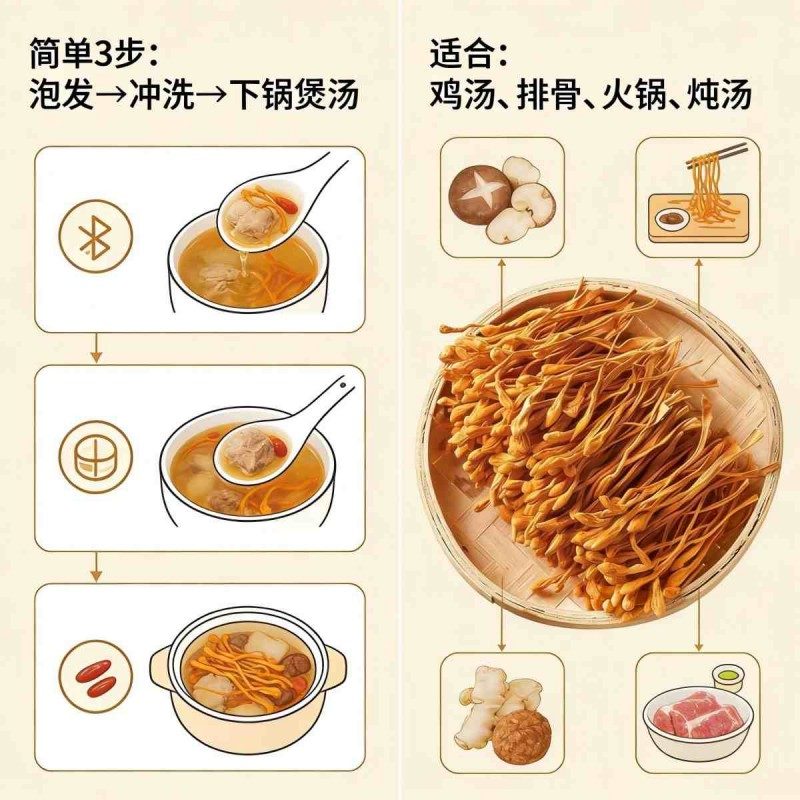 简单3步：
泡发→冲洗→下锅煲汤

适合：
鸡汤、排骨、火锅、炖汤