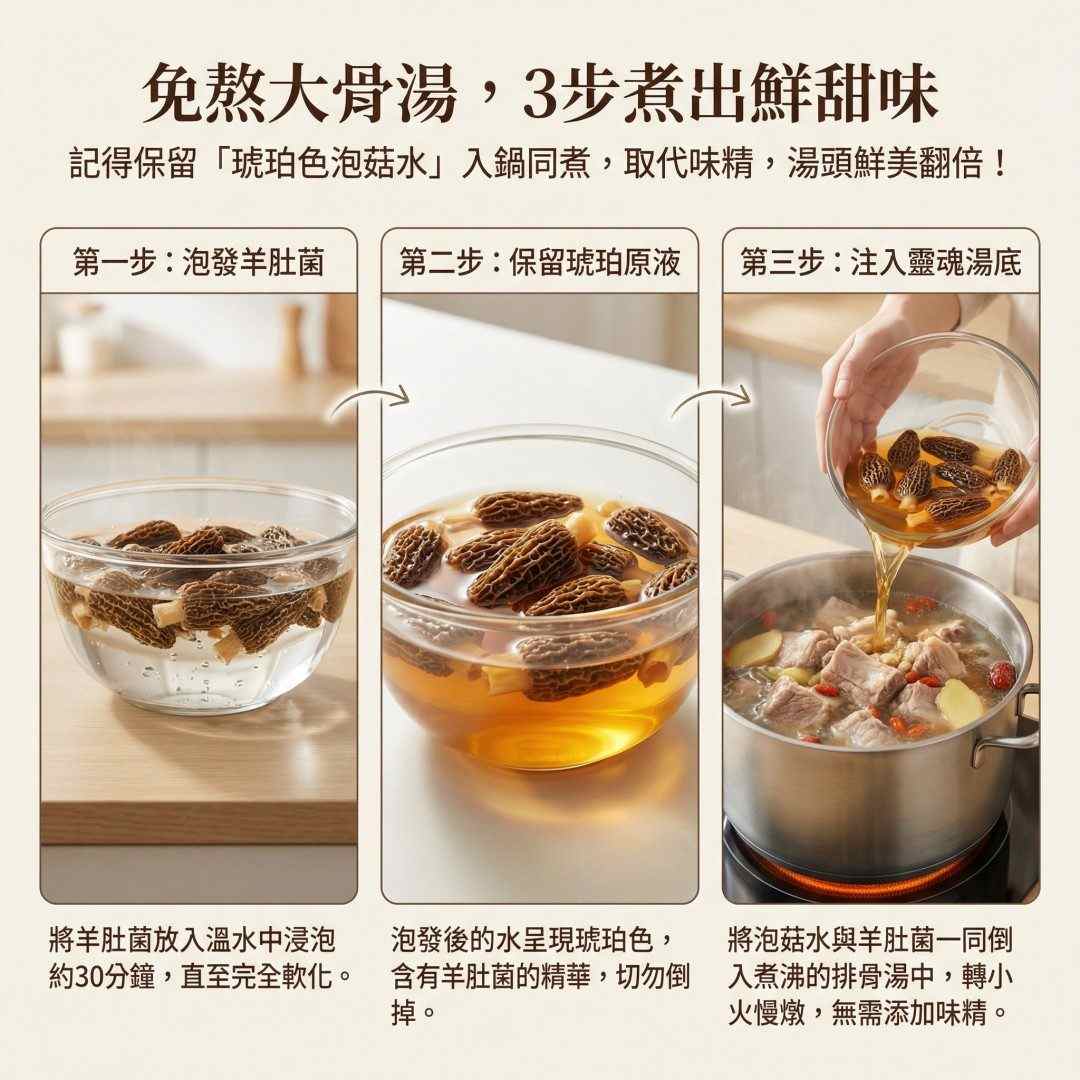 免熬大骨湯，3步煮出鮮甜味

記得保留「琥珀色泡菇水」入鍋同煮，取代味精，湯頭鮮美翻倍！

第一步：泡發羊肚菌

將羊肚菌放入溫水中浸泡約30分鐘，直至完全軟化。

第二步：保留琥珀原液

泡發後的水呈現琥珀色，含有羊肚菌的精華，切勿倒掉。

第三步：注入靈魂湯底

將泡菇水與羊肚菌一同倒入煮沸的排骨湯中，轉小火慢燉，無需添加味精。