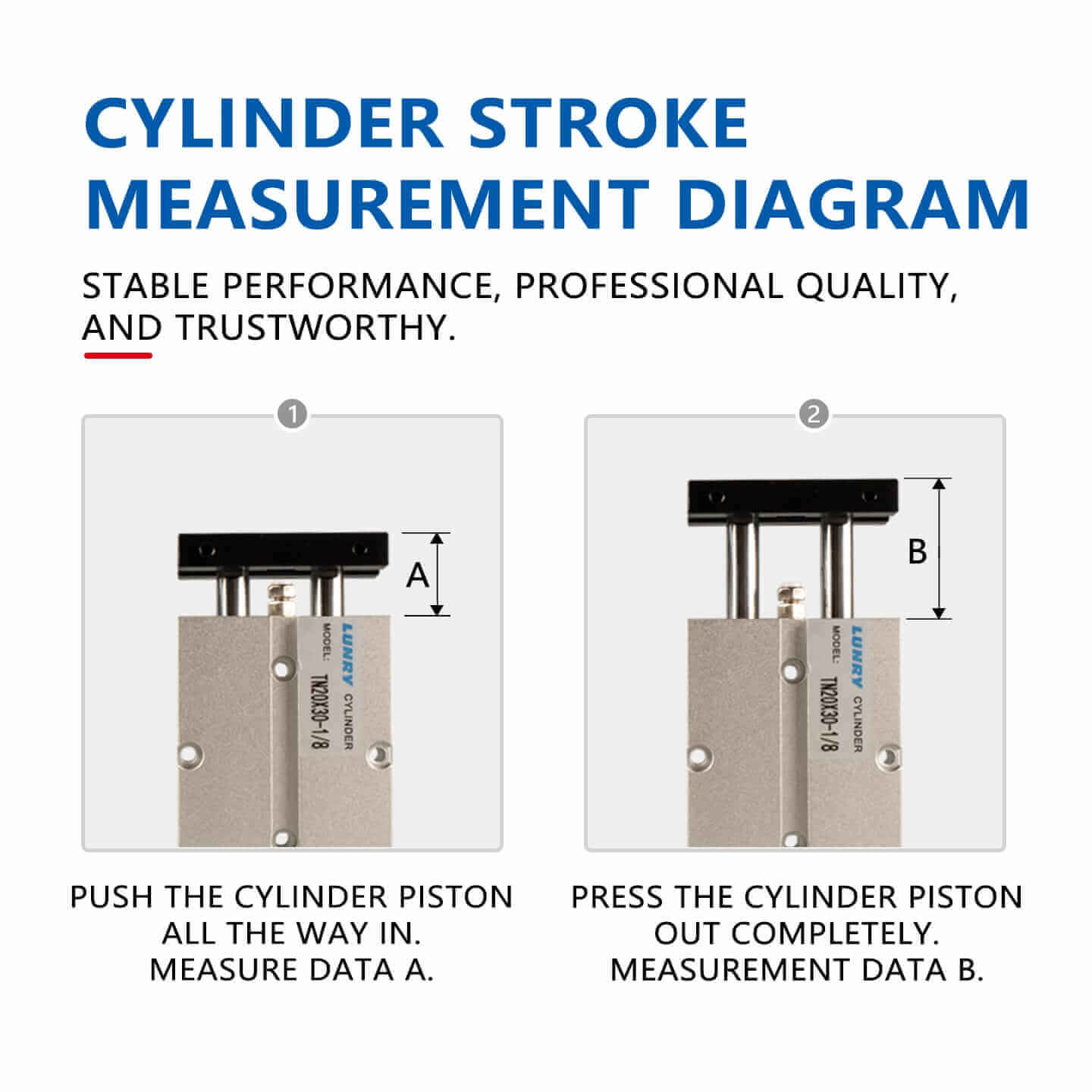 CYLINDER STROKE MEASUREMENT DIAGRAM

STABLE PERFORMANCE, PROFESSIONAL QUALITY, AND TRUSTWORTHY.

1

A

LUNRY CYLINDER
MODEL:
TN20X30-1/8

PUSH THE CYLINDER PISTON ALL THE WAY IN. MEASURE DATA A.

2

B

LUNRY CYLINDER
MODEL:
TN20X30-1/8

PRESS THE CYLINDER PISTON OUT COMPLETELY. MEASUREMENT DATA B.