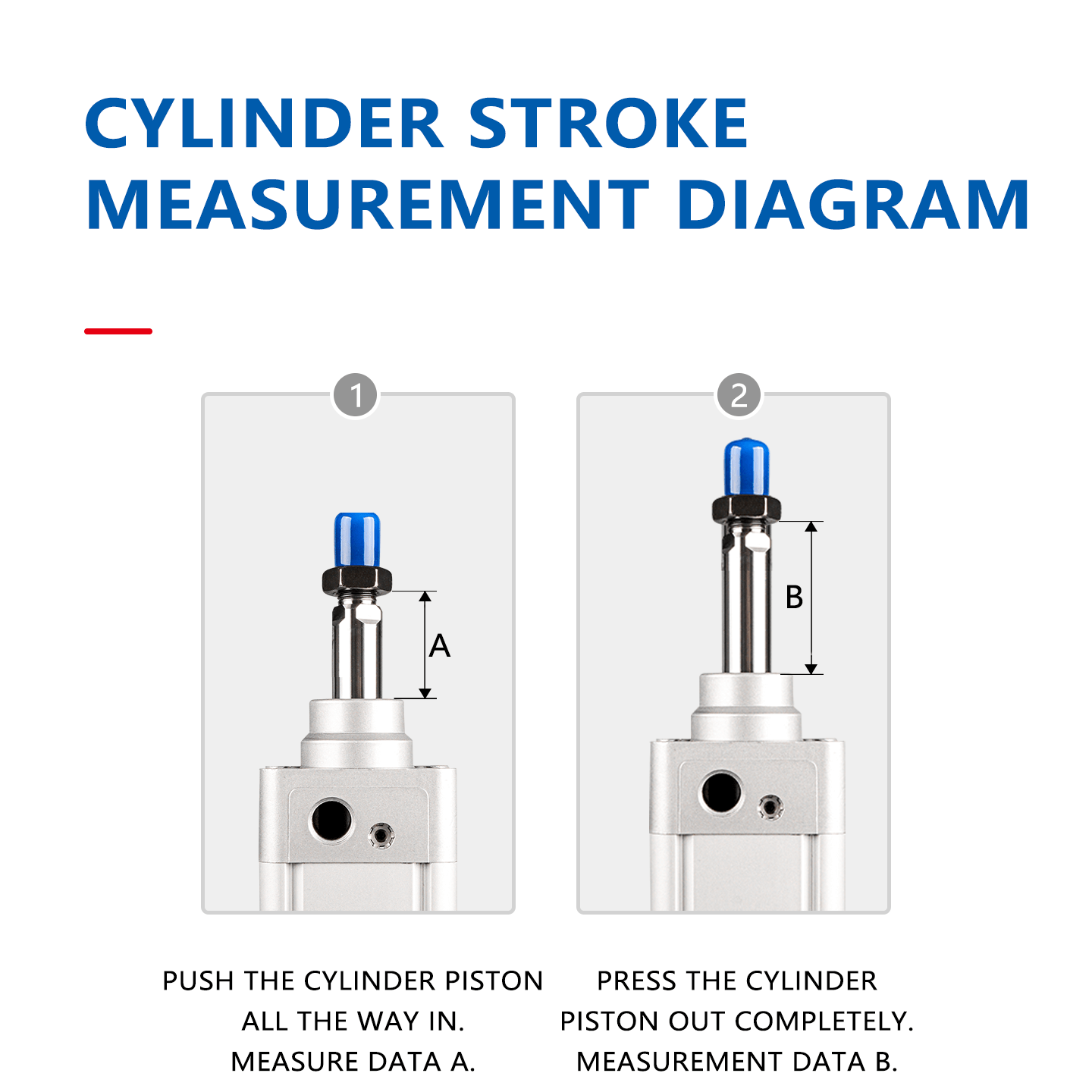 CYLINDER STROKE MEASUREMENT DIAGRAM

1

A

PUSH THE CYLINDER PISTON ALL THE WAY IN. MEASURE DATA A.

2

B

PRESS THE CYLINDER PISTON OUT COMPLETELY. MEASUREMENT DATA B.