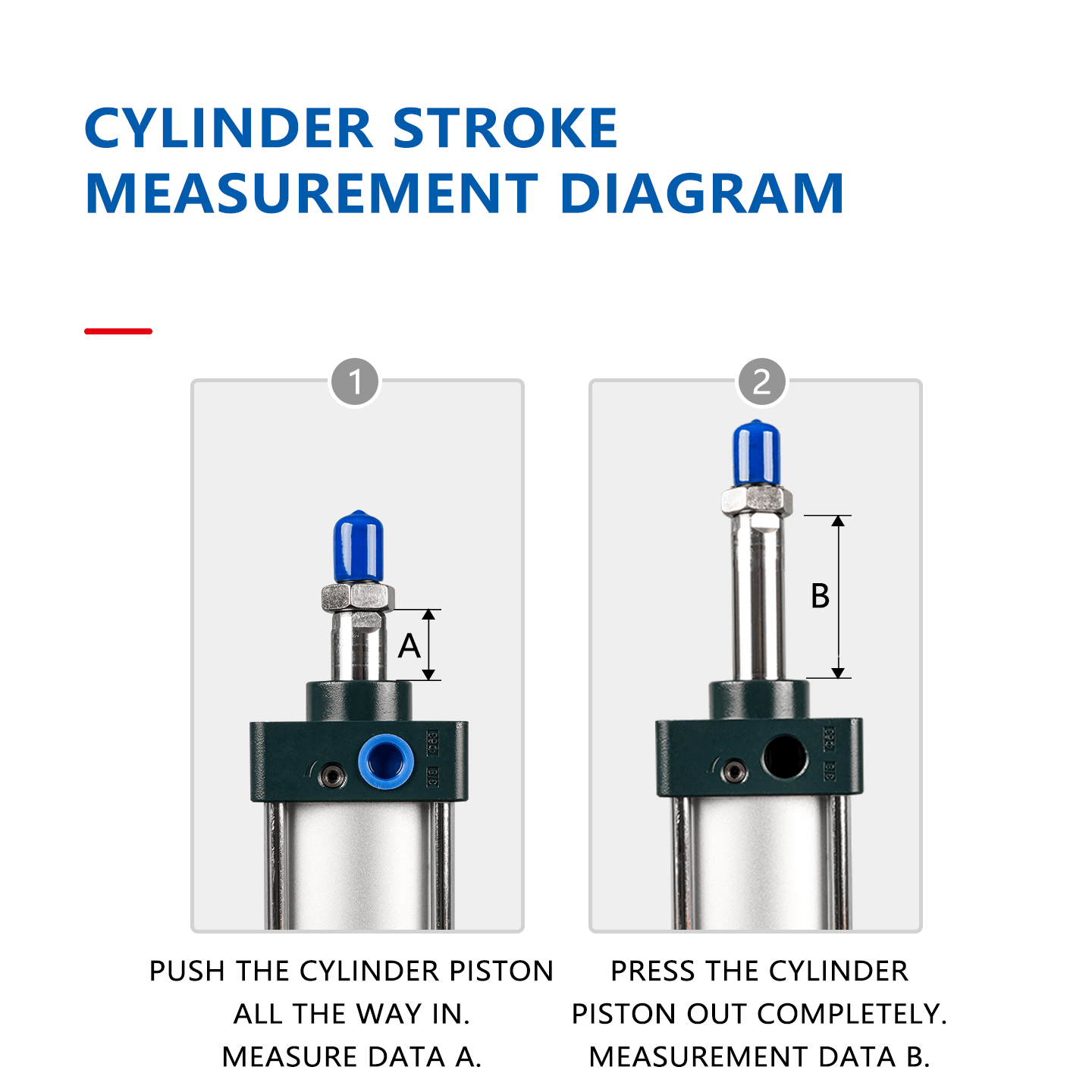 CYLINDER STROKE MEASUREMENT DIAGRAM

1

A

PUSH THE CYLINDER PISTON ALL THE WAY IN. MEASURE DATA A.

2

B

PRESS THE CYLINDER PISTON OUT COMPLETELY. MEASUREMENT DATA B.