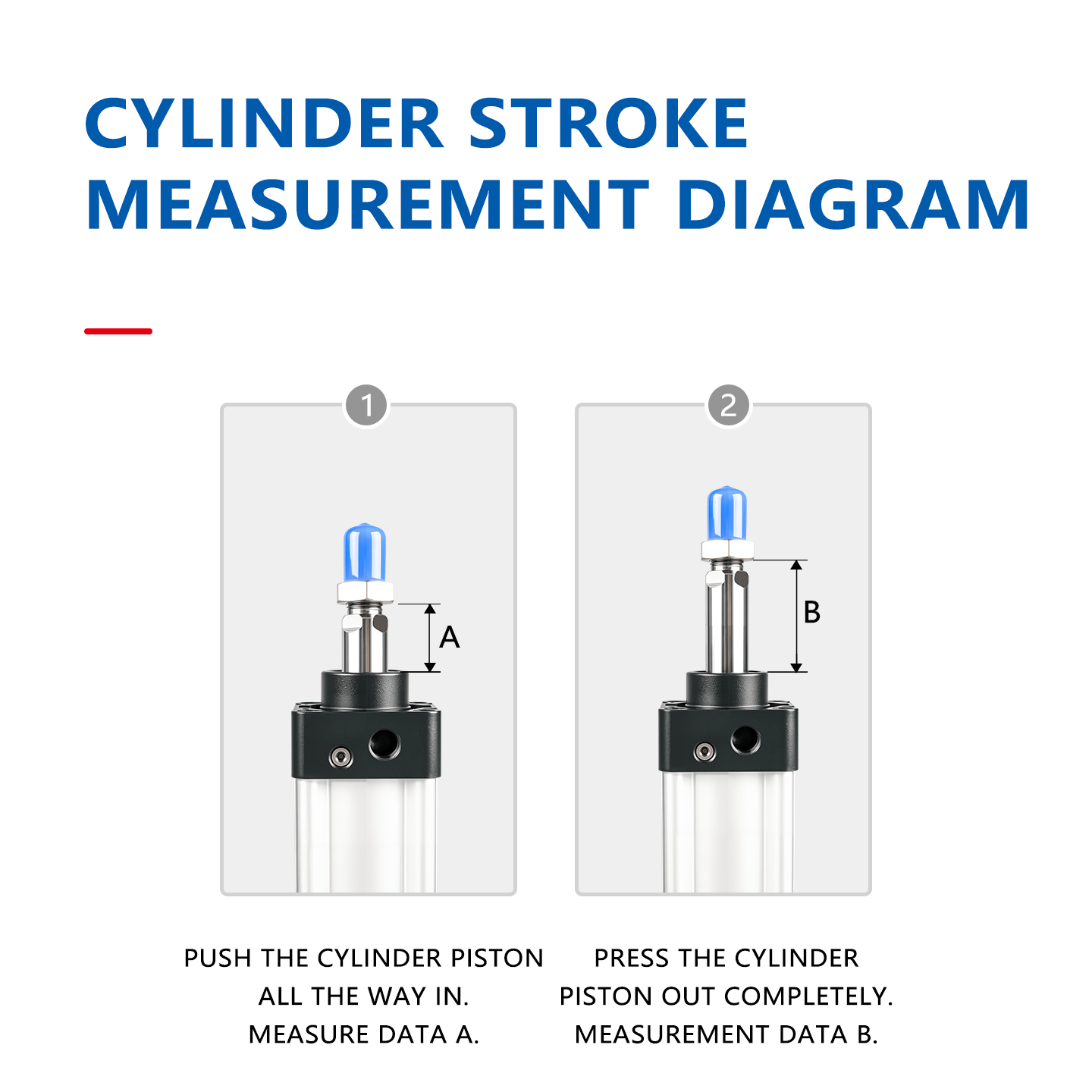 CYLINDER STROKE MEASUREMENT DIAGRAM

1

A

PUSH THE CYLINDER PISTON ALL THE WAY IN. MEASURE DATA A.

2

B

PRESS THE CYLINDER PISTON OUT COMPLETELY. MEASUREMENT DATA B.