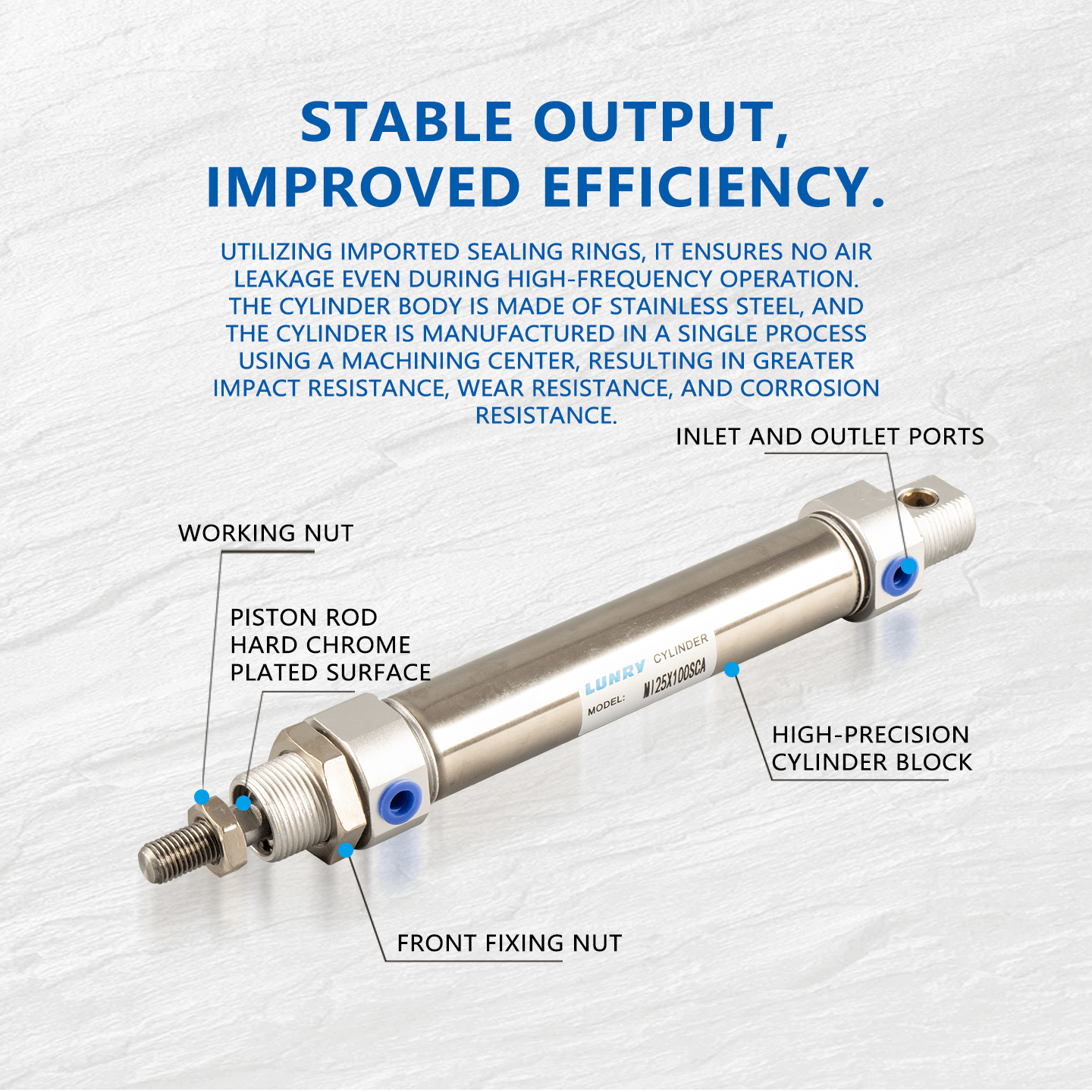 STABLE OUTPUT, IMPROVED EFFICIENCY.

UTILIZING IMPORTED SEALING RINGS, IT ENSURES NO AIR LEAKAGE EVEN DURING HIGH-FREQUENCY OPERATION. THE CYLINDER BODY IS MADE OF STAINLESS STEEL, AND THE CYLINDER IS MANUFACTURED IN A SINGLE PROCESS USING A MACHINING CENTER, RESULTING IN GREATER IMPACT RESISTANCE, WEAR RESISTANCE, AND CORROSION RESISTANCE.

INLET AND OUTLET PORTS

WORKING NUT

PISTON ROD HARD CHROME PLATED SURFACE

LUNRY CYLINDER
MODEL: MI25X100SCA

HIGH-PRECISION CYLINDER BLOCK

FRONT FIXING NUT