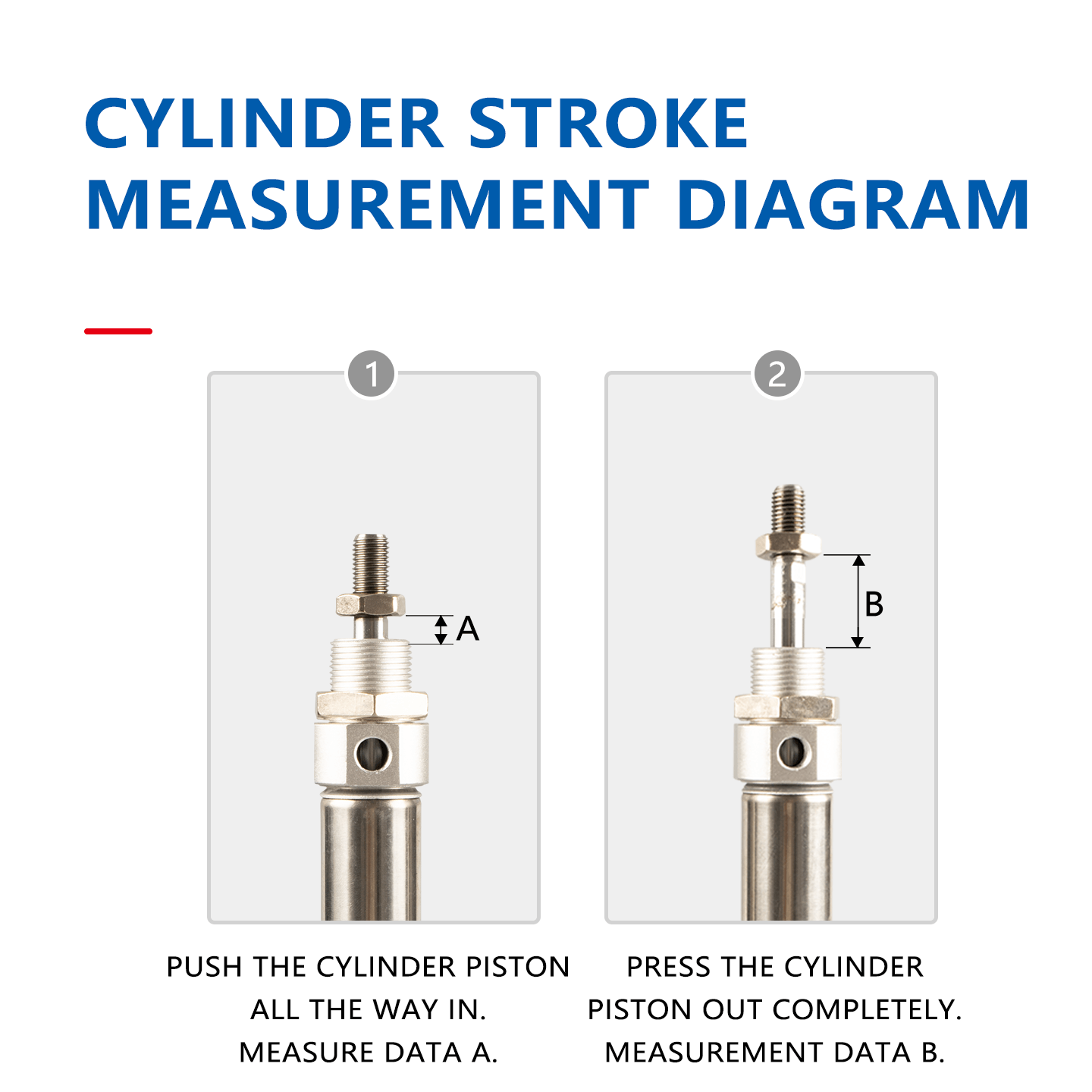 CYLINDER STROKE MEASUREMENT DIAGRAM

1

A

PUSH THE CYLINDER PISTON ALL THE WAY IN. MEASURE DATA A.

2

B

PRESS THE CYLINDER PISTON OUT COMPLETELY. MEASUREMENT DATA B.