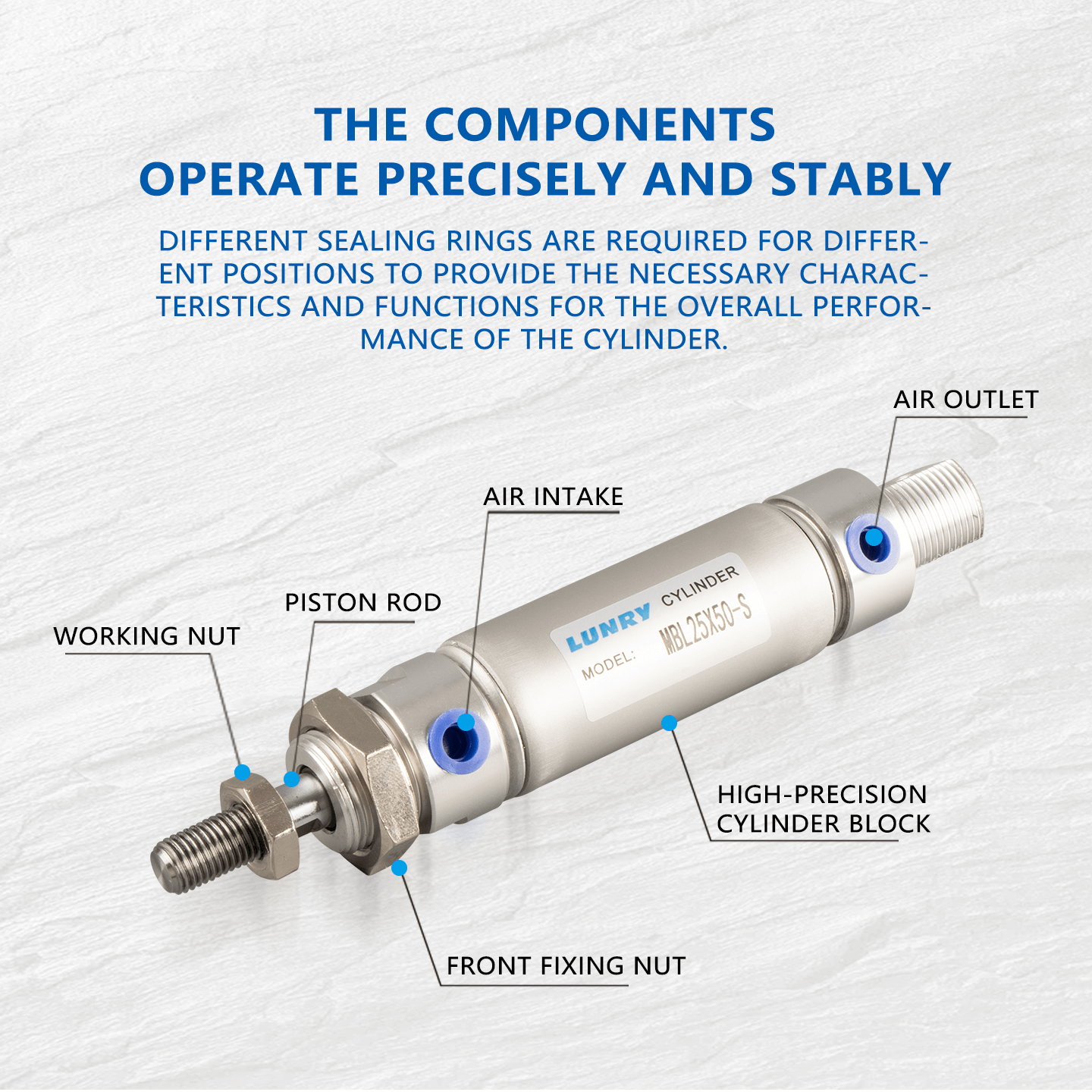 THE COMPONENTS
OPERATE PRECISELY AND STABLY

DIFFERENT SEALING RINGS ARE REQUIRED FOR DIFFERENT POSITIONS TO PROVIDE THE NECESSARY CHARACTERISTICS AND FUNCTIONS FOR THE OVERALL PERFORMANCE OF THE CYLINDER.

AIR OUTLET

AIR INTAKE

PISTON ROD

WORKING NUT

LUNRY CYLINDER
MODEL: MBL25X50-S

HIGH-PRECISION CYLINDER BLOCK

FRONT FIXING NUT