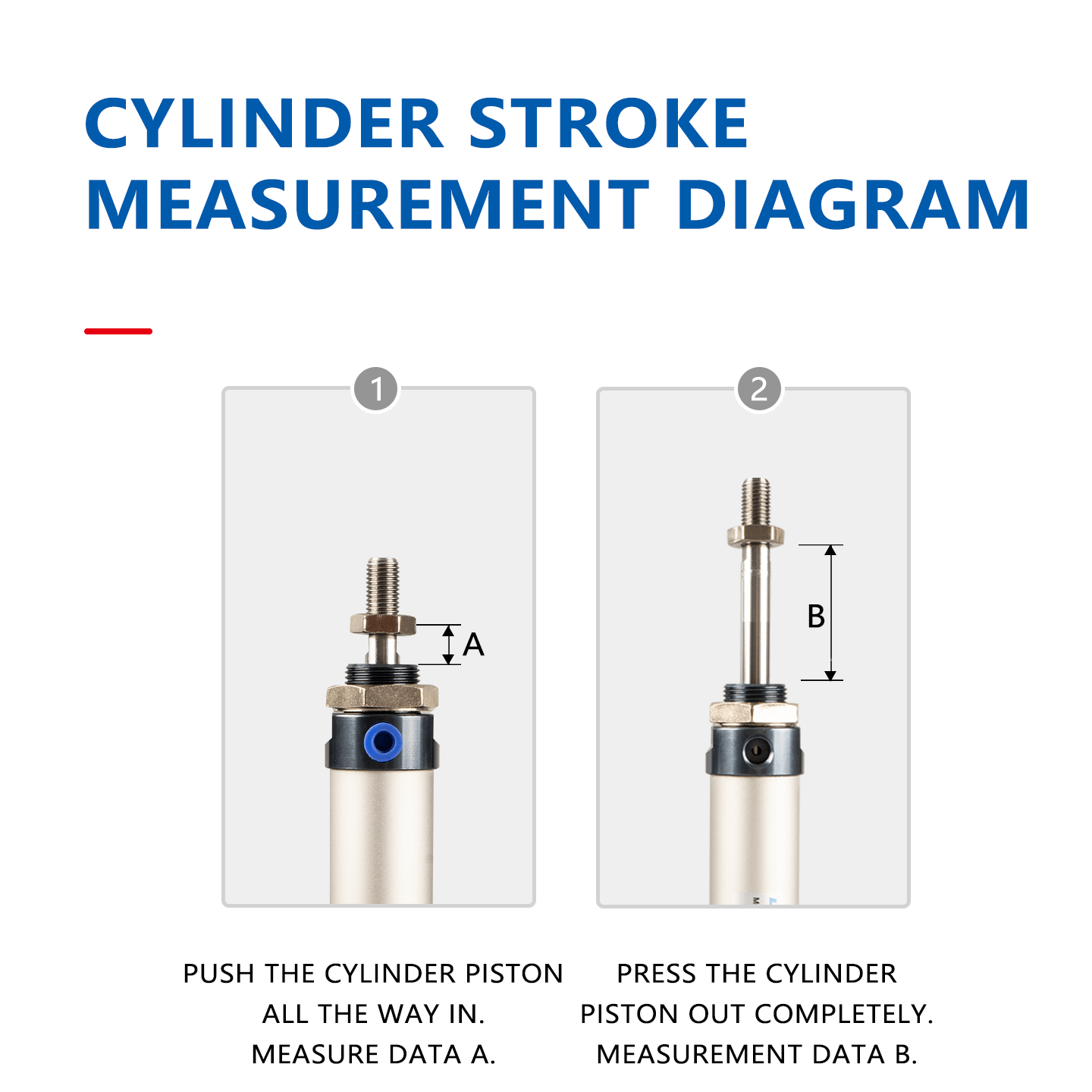 CYLINDER STROKE MEASUREMENT DIAGRAM

1

A

PUSH THE CYLINDER PISTON ALL THE WAY IN. MEASURE DATA A.

2

B

PRESS THE CYLINDER PISTON OUT COMPLETELY. MEASUREMENT DATA B.