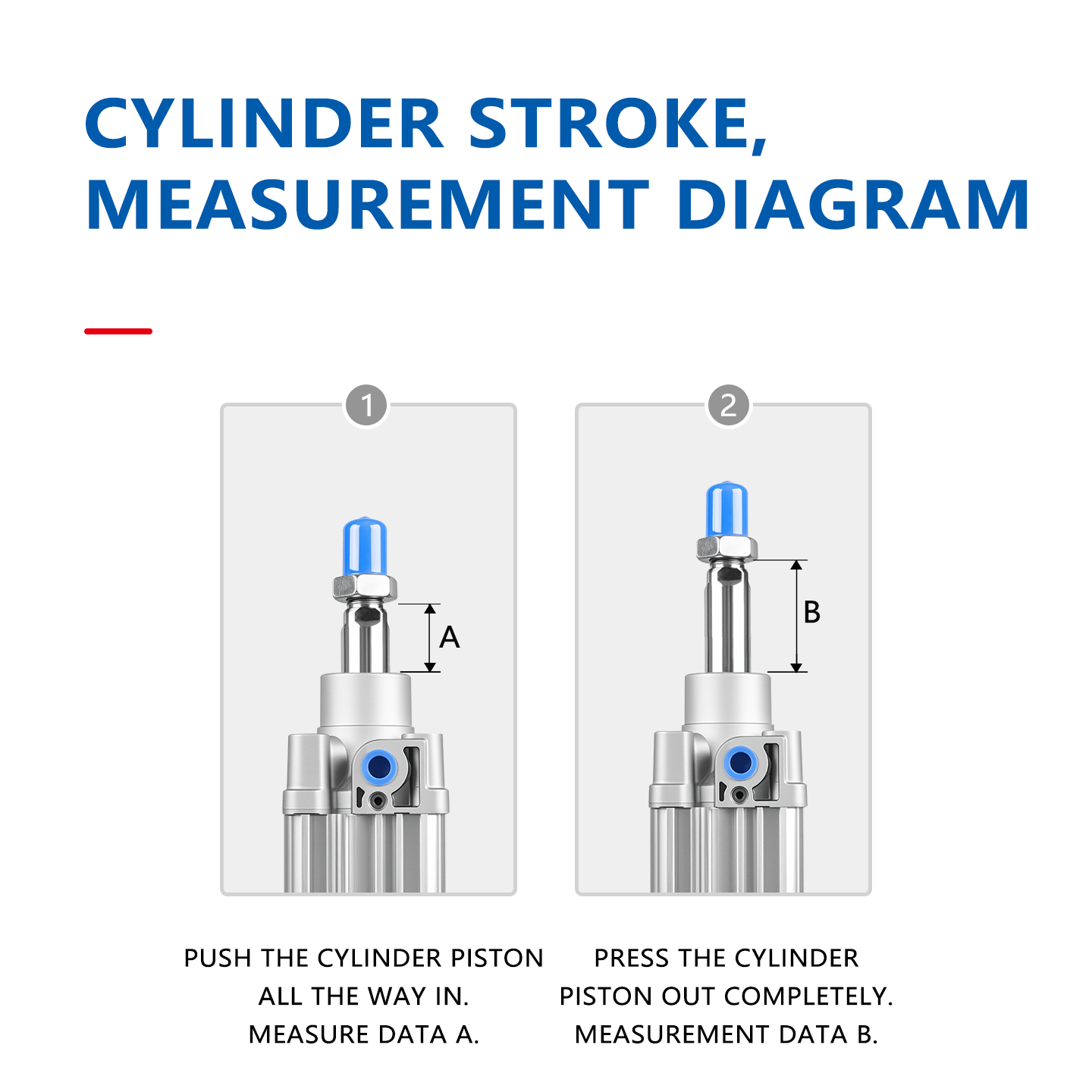 CYLINDER STROKE, MEASUREMENT DIAGRAM

1

A

PUSH THE CYLINDER PISTON ALL THE WAY IN. MEASURE DATA A.

2

B

PRESS THE CYLINDER PISTON OUT COMPLETELY. MEASUREMENT DATA B.