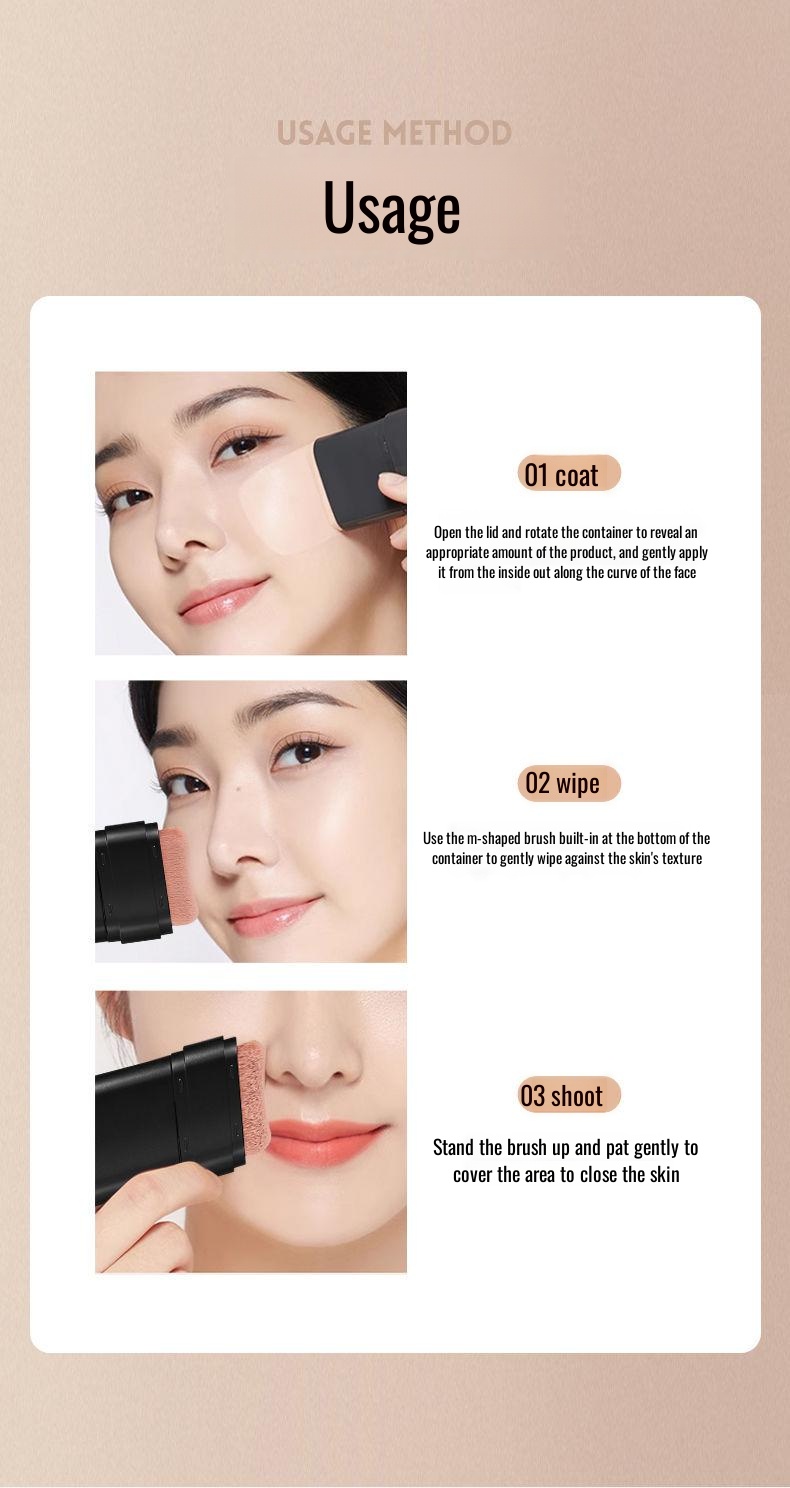 USAGE METHOD

Usage

01 coat

Open the lid and rotate the container to reveal an appropriate amount of the product, and gently apply it from the inside out along the curve of the face

02 wipe

Use the m-shaped brush built-in at the bottom of the container to gently wipe against the skin's texture

03 shoot

Stand the brush up and pat gently to cover the area to close the skin