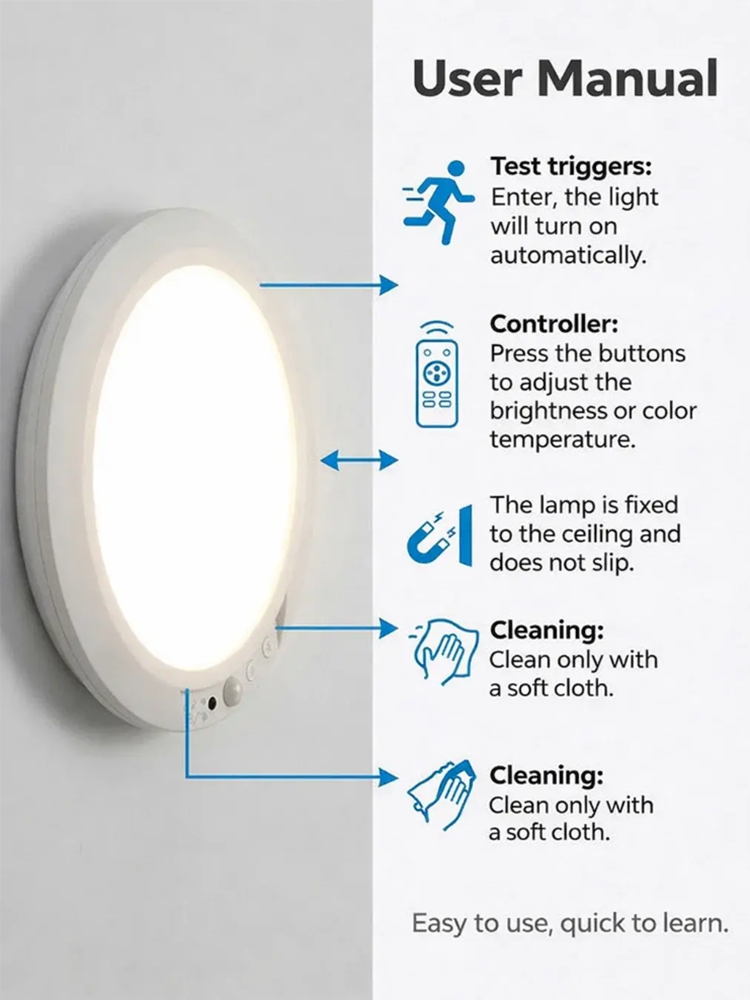 User Manual

Test triggers:
Enter, the light will turn on automatically.

Controller:
Press the buttons to adjust the brightness or color temperature.

The lamp is fixed to the ceiling and does not slip.

Cleaning:
Clean only with a soft cloth.

Cleaning:
Clean only with a soft cloth.

Easy to use, quick to learn.