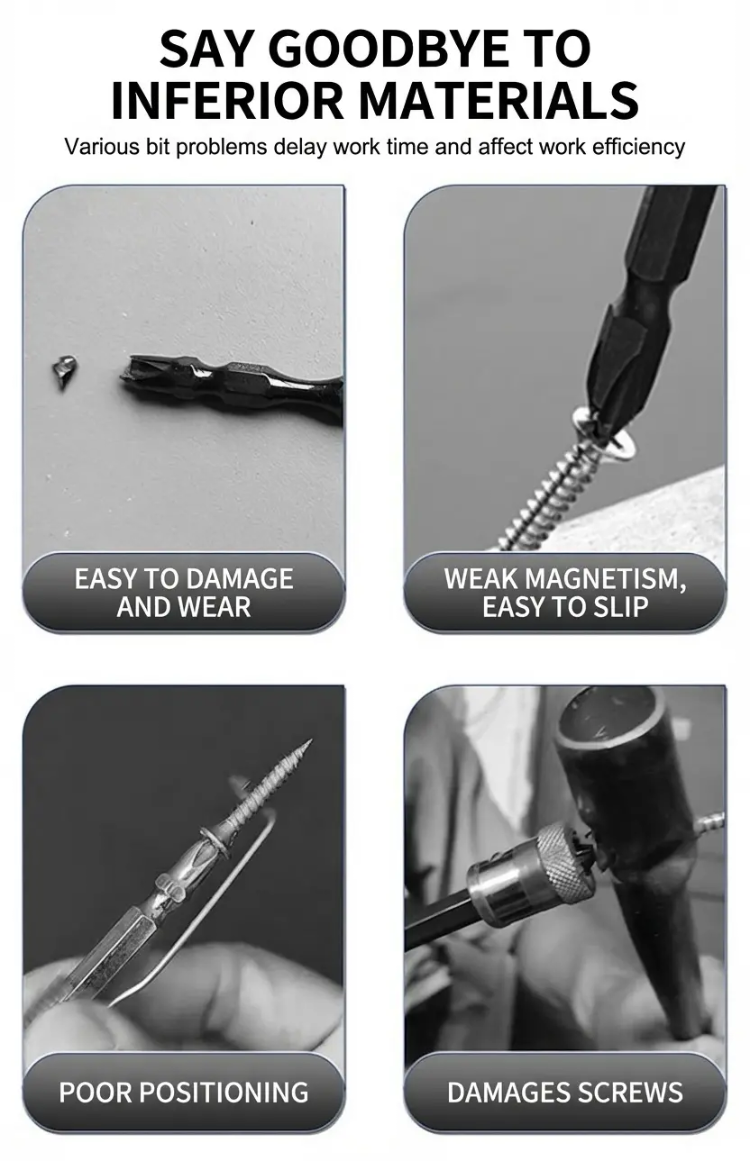 SAY GOODBYE TO INFERIOR MATERIALS

Various bit problems delay work time and affect work efficiency

EASY TO DAMAGE AND WEAR

WEAK MAGNETISM, EASY TO SLIP

POOR POSITIONING

DAMAGES SCREWS