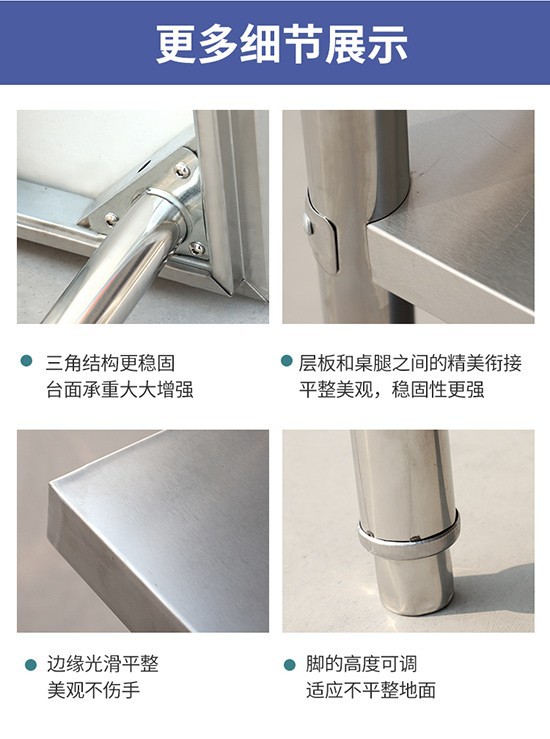 更多细节展示

三角结构更稳固
台面承重大大增强

层板和桌腿之间的精美衔接
平整美观，稳固性更强

边缘光滑平整
美观不伤手

脚的高度可调
适应不平整地面